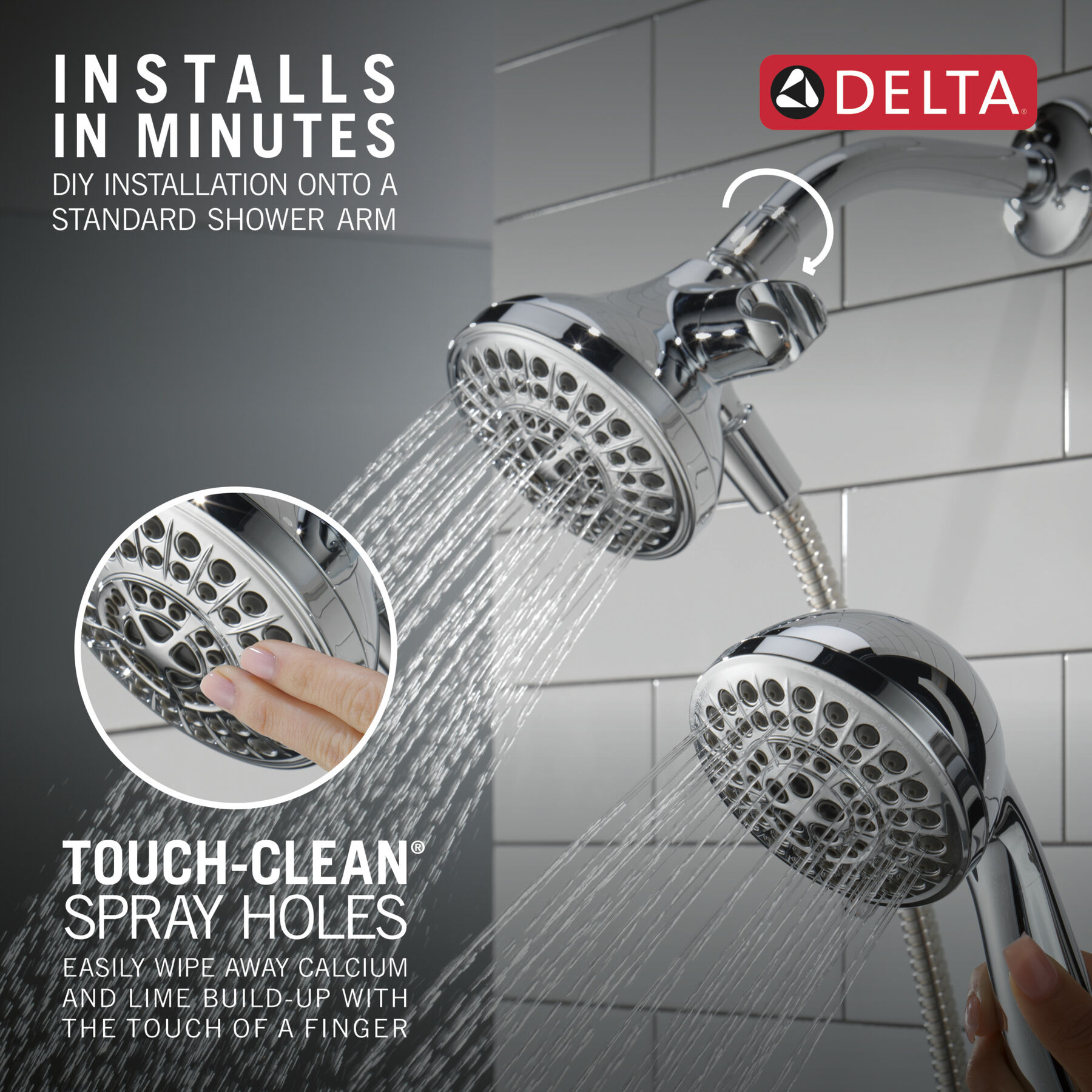 INSTALLS IN MINUTES
DIY INSTALLATION ONTO A STANDARD SHOWER ARM

DELTA®

TOUCH-CLEAN® SPRAY HOLES
EASILY WIPE AWAY CALCIUM AND LIME BUILD-UP WITH THE TOUCH OF A FINGER