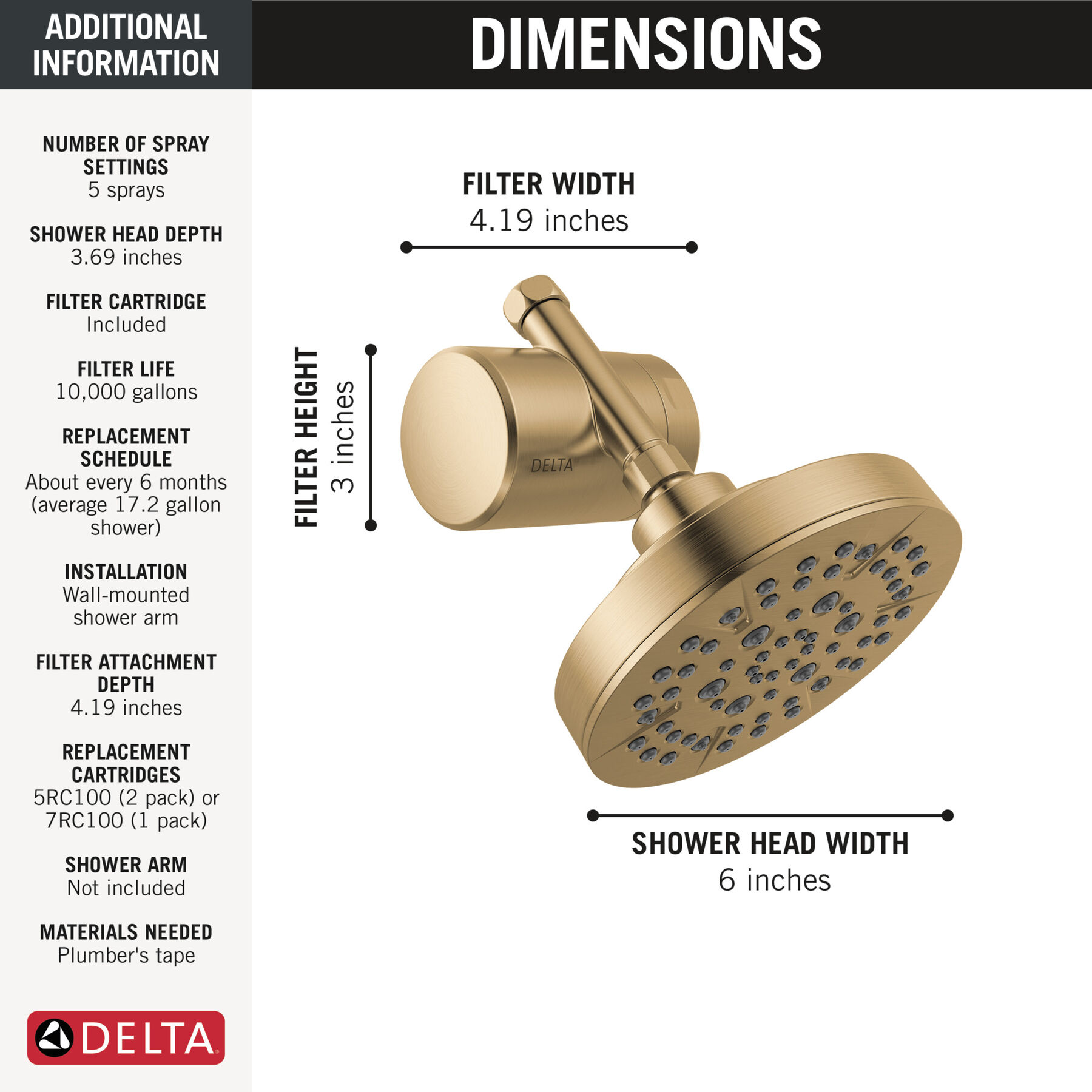 ADDITIONAL INFORMATION

NUMBER OF SPRAY SETTINGS
5 sprays

SHOWER HEAD DEPTH
3.69 inches

FILTER CARTRIDGE
Included

FILTER LIFE
10,000 gallons

REPLACEMENT SCHEDULE
About every 6 months (average 17.2 gallon shower)

INSTALLATION
Wall-mounted shower arm

FILTER ATTACHMENT DEPTH
4.19 inches

REPLACEMENT CARTRIDGES
5RC100 (2 pack) or 7RC100 (1 pack)

SHOWER ARM
Not included

MATERIALS NEEDED
Plumber's tape

DELTA

DIMENSIONS

FILTER WIDTH
4.19 inches

FILTER HEIGHT
3 inches

DELTA

SHOWER HEAD WIDTH
6 inches