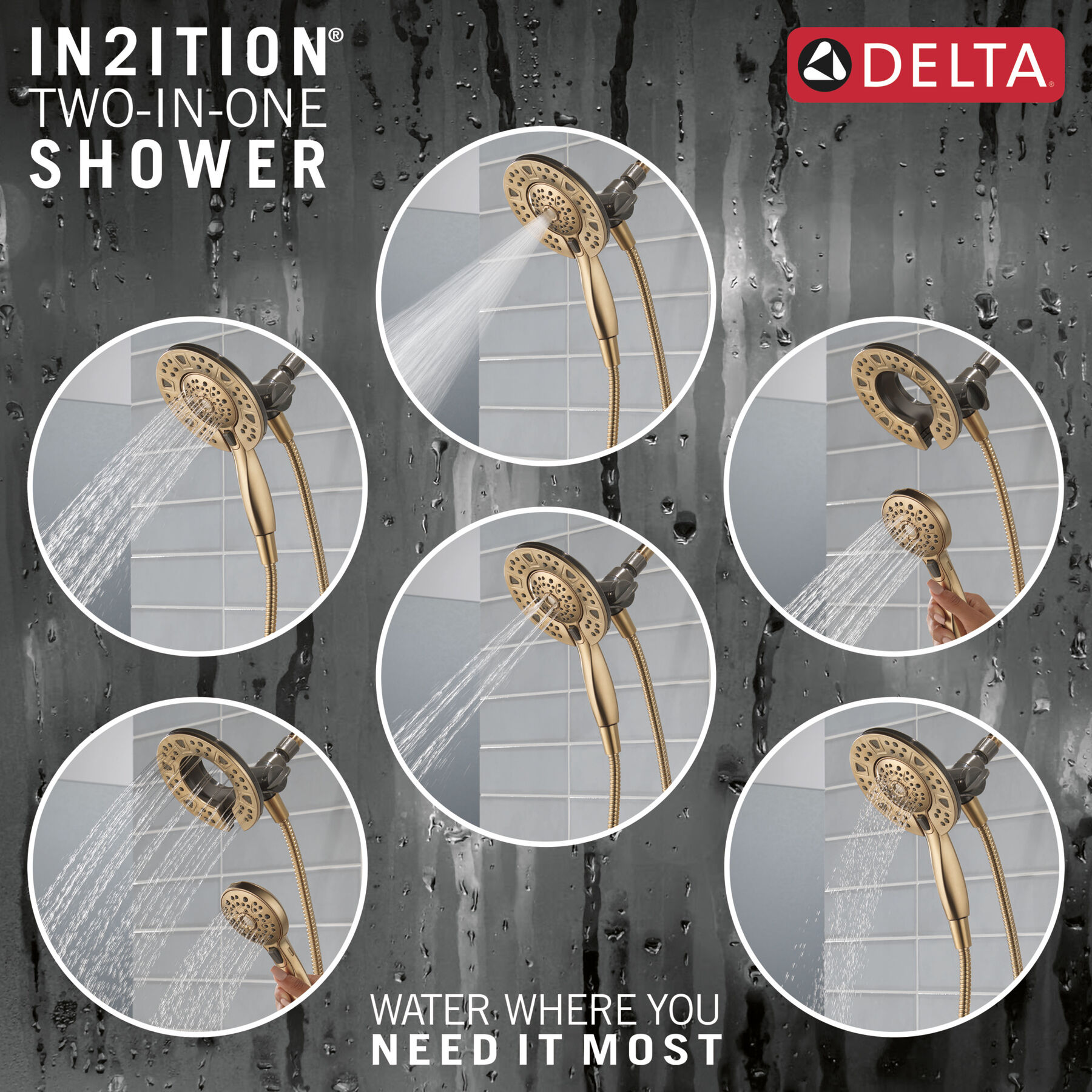 IN2ITION®
TWO-IN-ONE
SHOWER

DELTA®

WATER WHERE YOU
NEED IT MOST