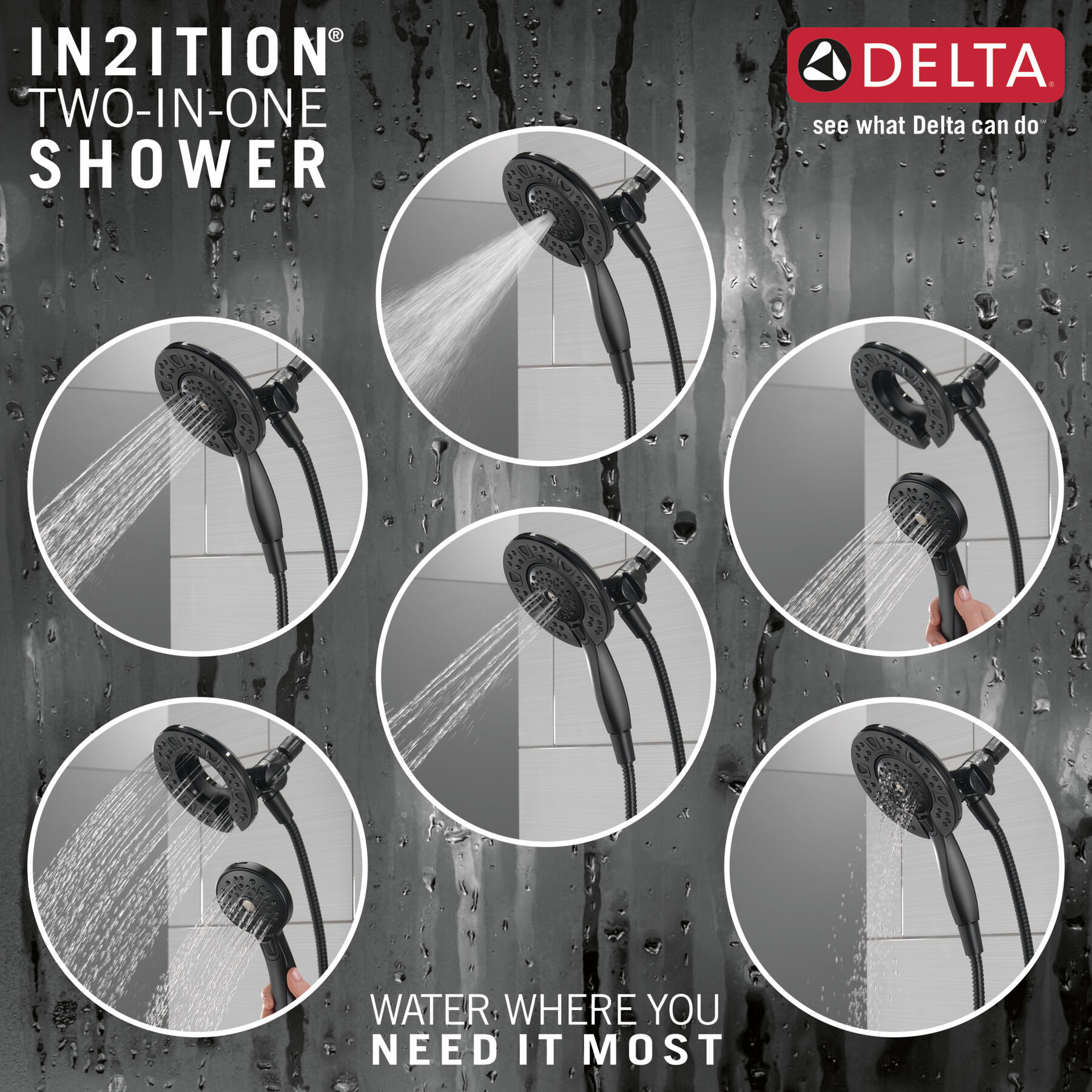 IN2ITION®
TWO-IN-ONE
SHOWER

DELTA®
see what Delta can do℠

WATER WHERE YOU
NEED IT MOST