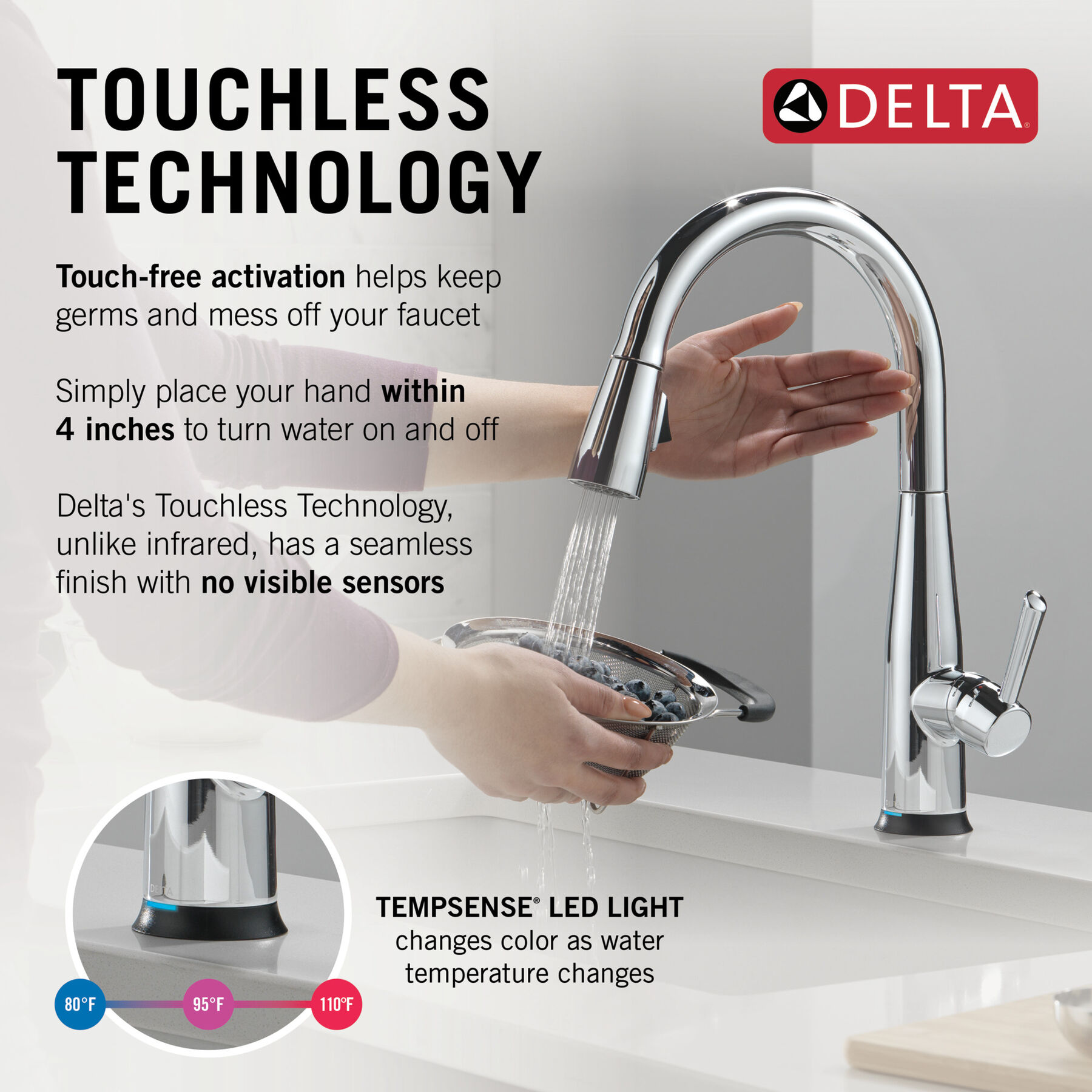 TOUCHLESS TECHNOLOGY

DELTA®

Touch-free activation helps keep germs and mess off your faucet

Simply place your hand within 4 inches to turn water on and off

Delta's Touchless Technology, unlike infrared, has a seamless finish with no visible sensors

DELTA

TEMPSENSE® LED LIGHT
changes color as water temperature changes

80°F
95°F
110°F