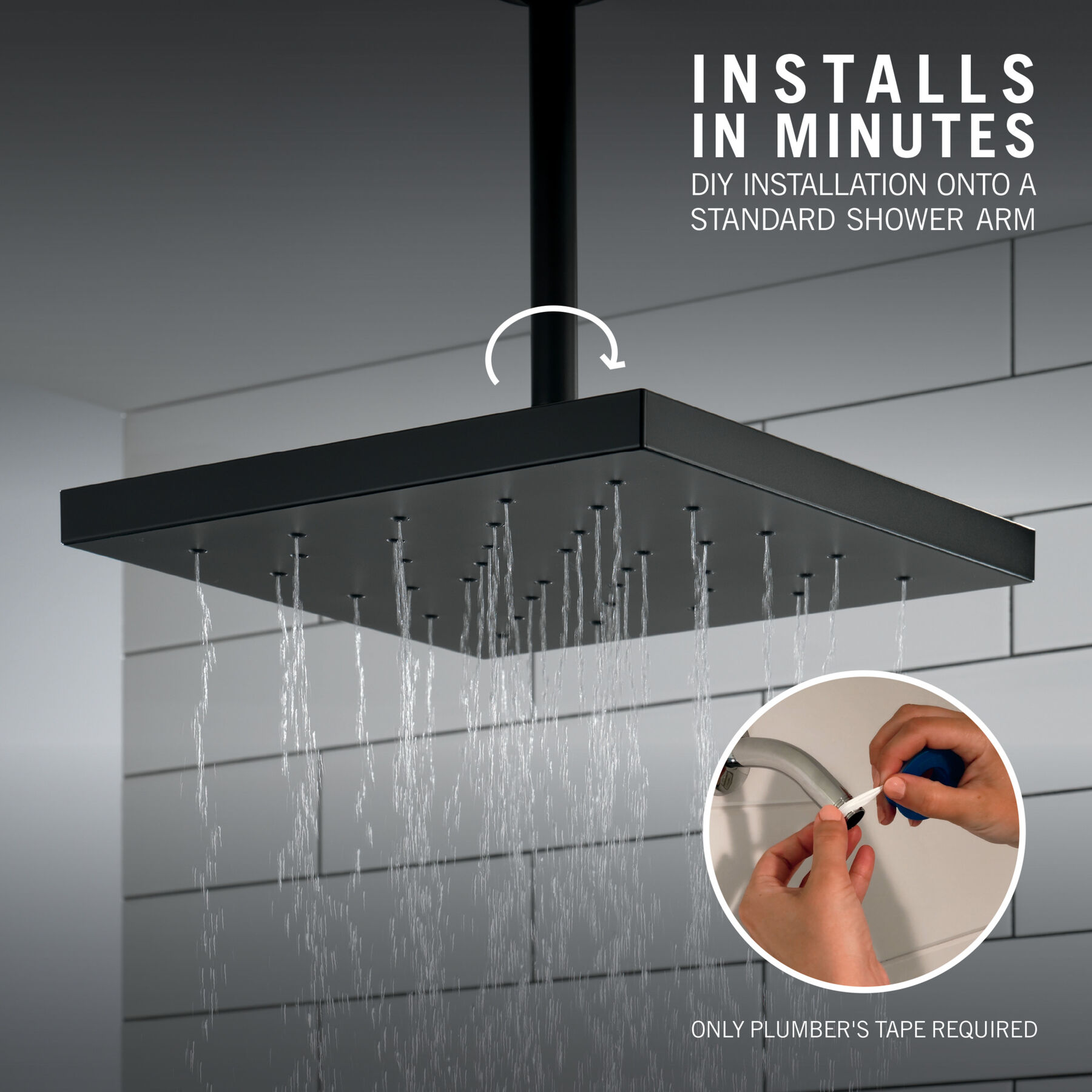 INSTALLS IN MINUTES
DIY INSTALLATION ONTO A STANDARD SHOWER ARM

ONLY PLUMBER'S TAPE REQUIRED