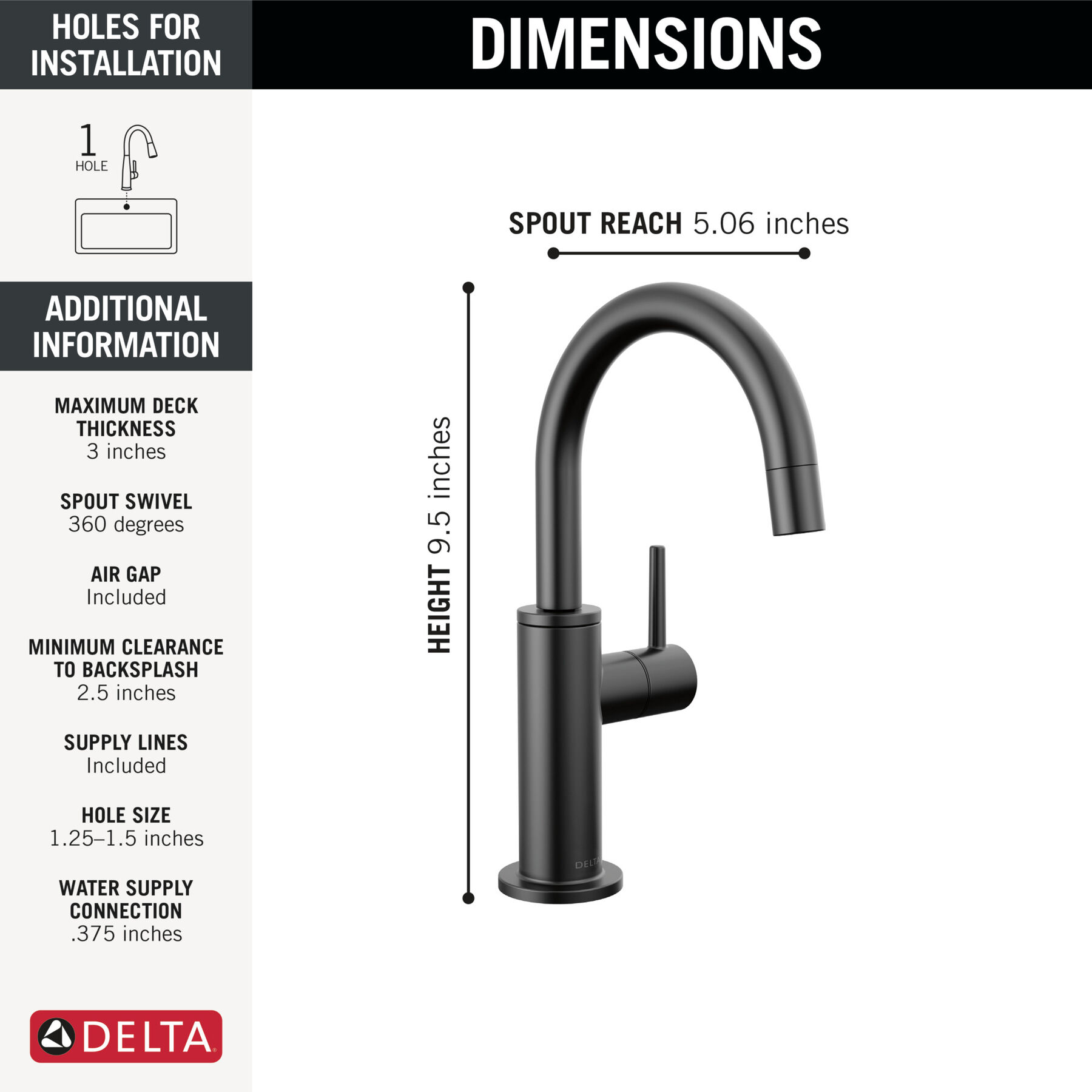 HOLES FOR INSTALLATION

1
HOLE

ADDITIONAL INFORMATION

MAXIMUM DECK THICKNESS
3 inches

SPOUT SWIVEL
360 degrees

AIR GAP
Included

MINIMUM CLEARANCE TO BACKSPLASH
2.5 inches

SUPPLY LINES
Included

HOLE SIZE
1.25–1.5 inches

WATER SUPPLY CONNECTION
.375 inches

DELTA

DIMENSIONS

SPOUT REACH 5.06 inches

HEIGHT 9.5 inches

DELTA