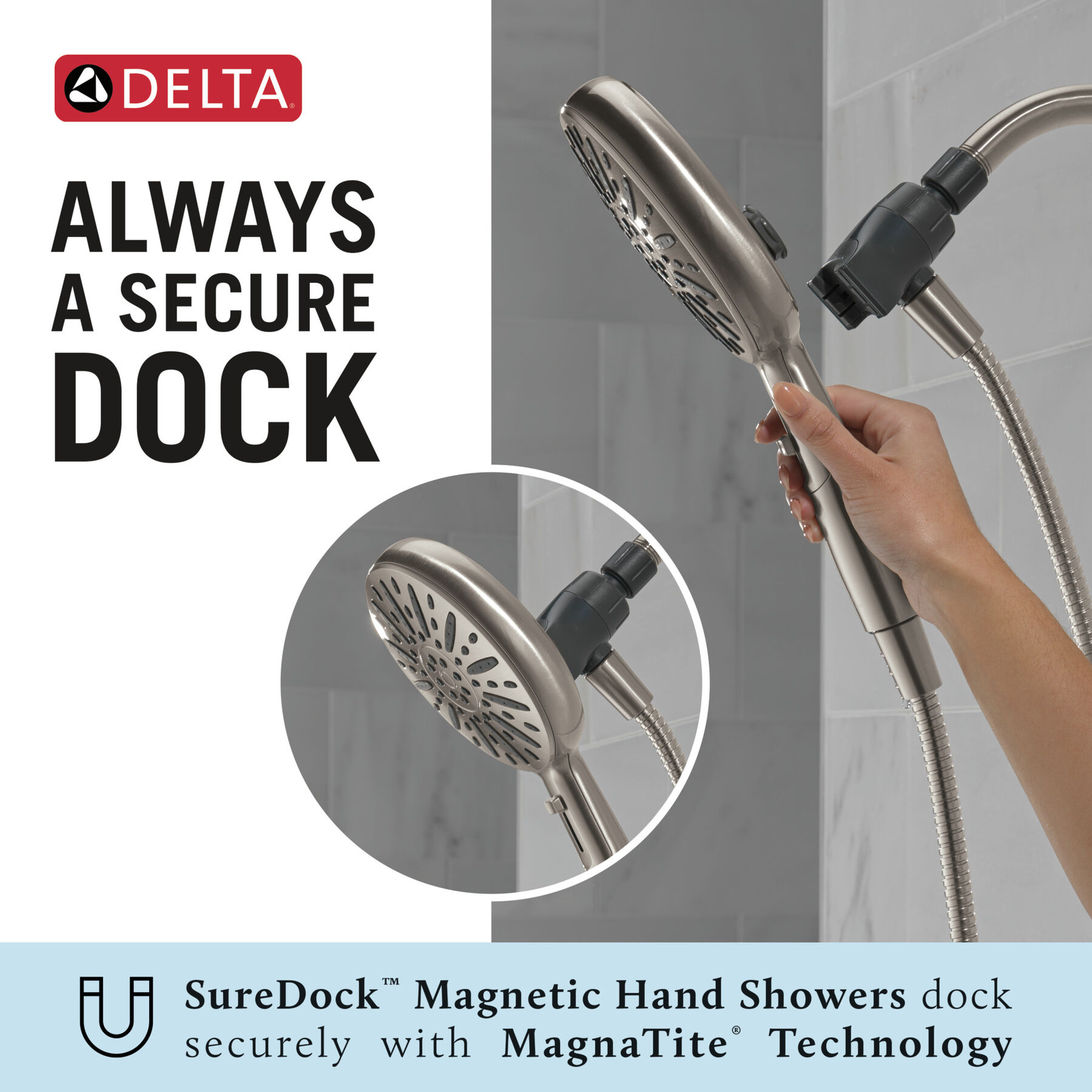 DELTA®

ALWAYS A SECURE DOCK

SureDock™ Magnetic Hand Showers dock securely with MagnaTite® Technology