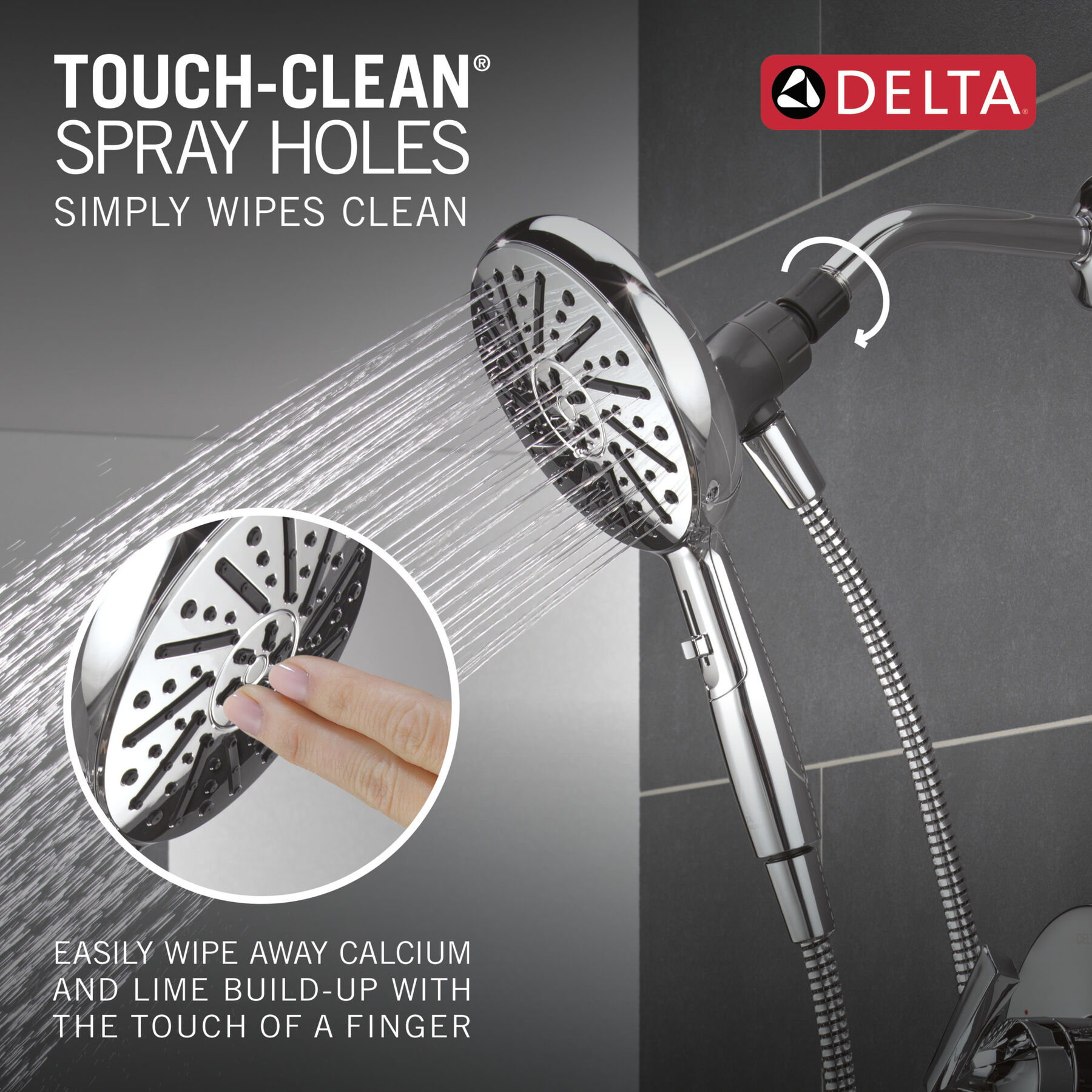 TOUCH-CLEAN® SPRAY HOLES
SIMPLY WIPES CLEAN

DELTA®

EASILY WIPE AWAY CALCIUM AND LIME BUILD-UP WITH THE TOUCH OF A FINGER