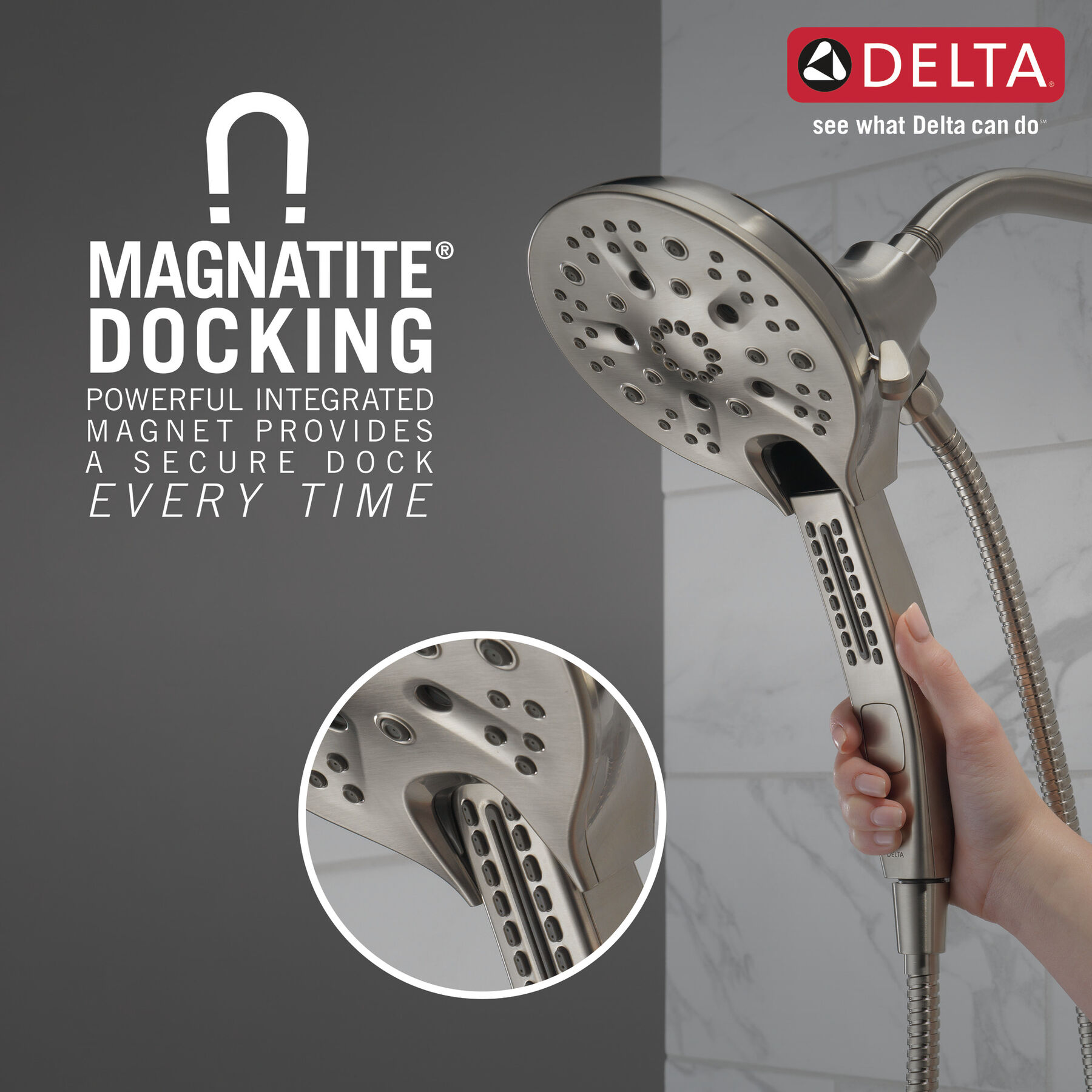 DELTA®
see what Delta can do℠

MAGNATITE®
DOCKING
POWERFUL INTEGRATED MAGNET PROVIDES A SECURE DOCK EVERY TIME

DELTA