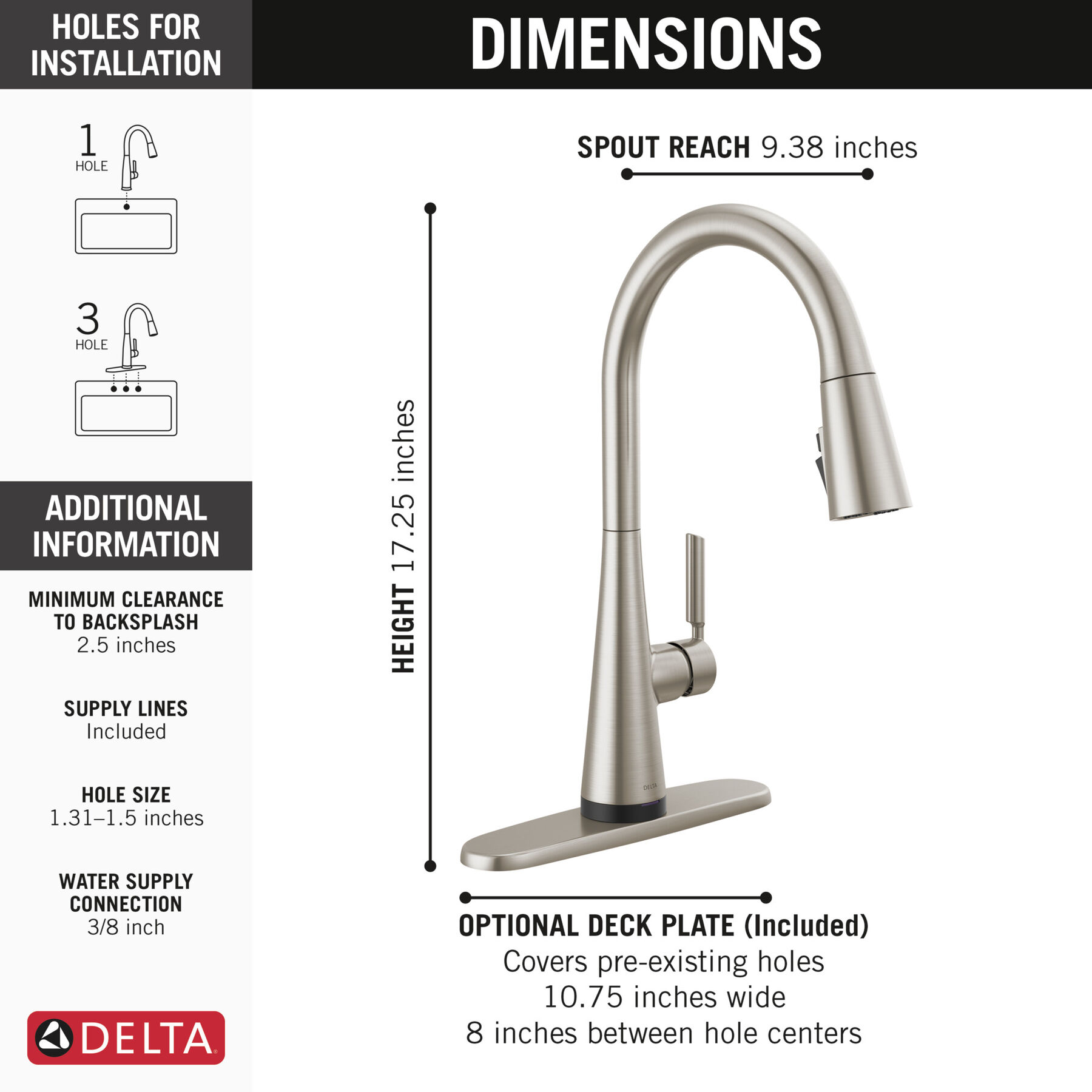 HOLES FOR INSTALLATION

1 HOLE

3 HOLE

ADDITIONAL INFORMATION

MINIMUM CLEARANCE TO BACKSPLASH
2.5 inches

SUPPLY LINES
Included

HOLE SIZE
1.31–1.5 inches

WATER SUPPLY CONNECTION
3/8 inch

DELTA

DIMENSIONS

SPOUT REACH 9.38 inches

HEIGHT 17.25 inches

DELTA

OPTIONAL DECK PLATE (Included)
Covers pre-existing holes
10.75 inches wide
8 inches between hole centers