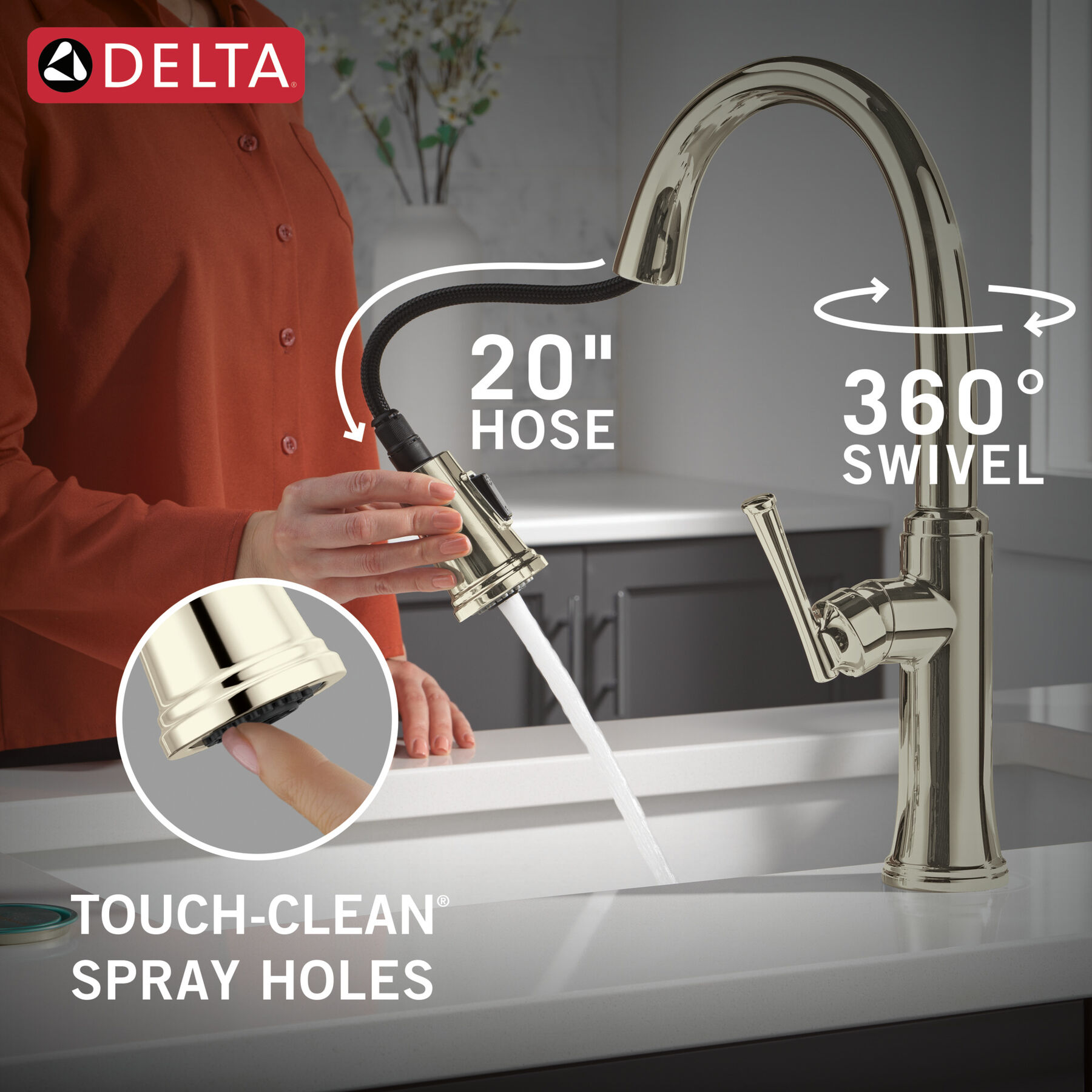 DELTA®

20"
HOSE

360°
SWIVEL

TOUCH-CLEAN®
SPRAY HOLES