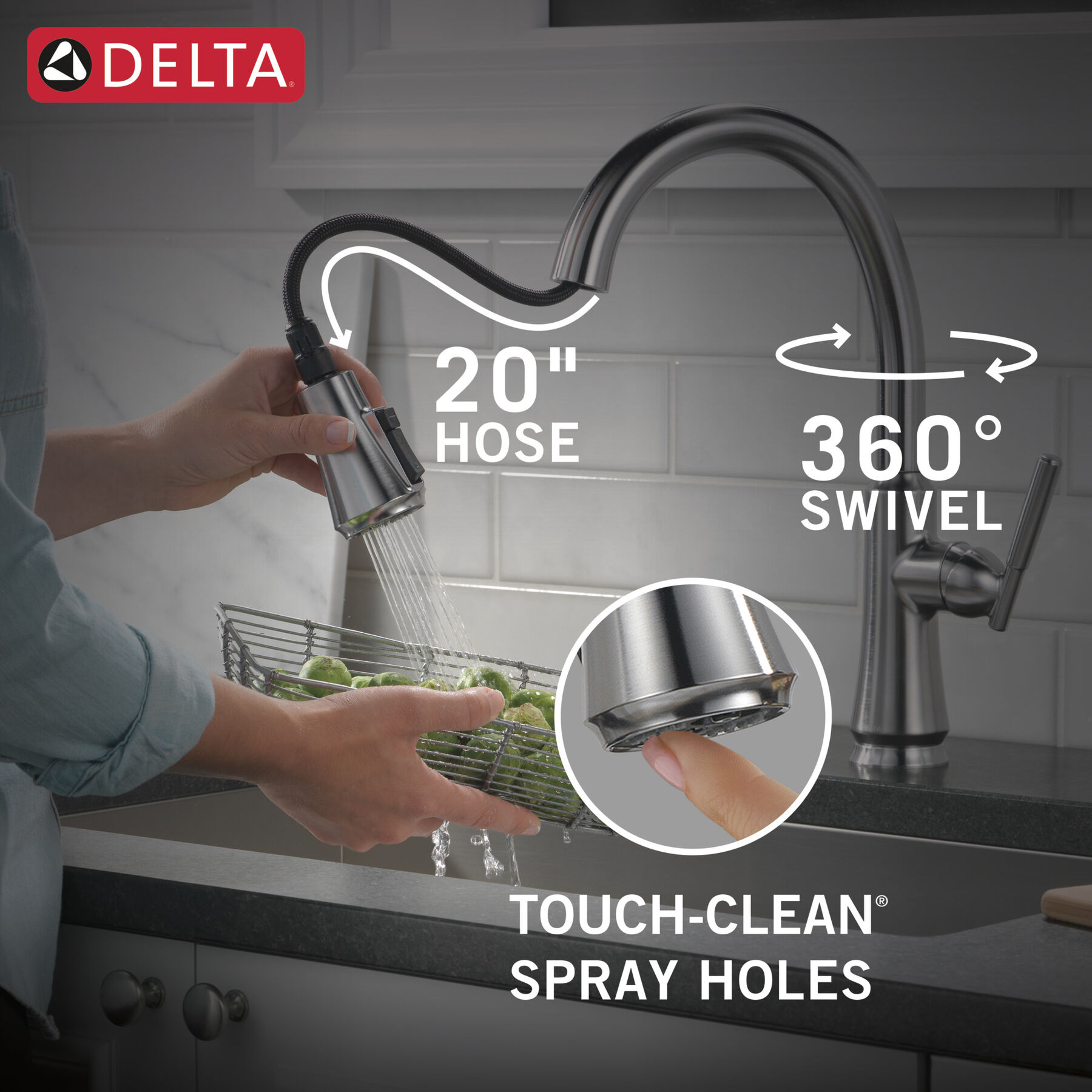 DELTA®

20"
HOSE

360°
SWIVEL

TOUCH-CLEAN®
SPRAY HOLES