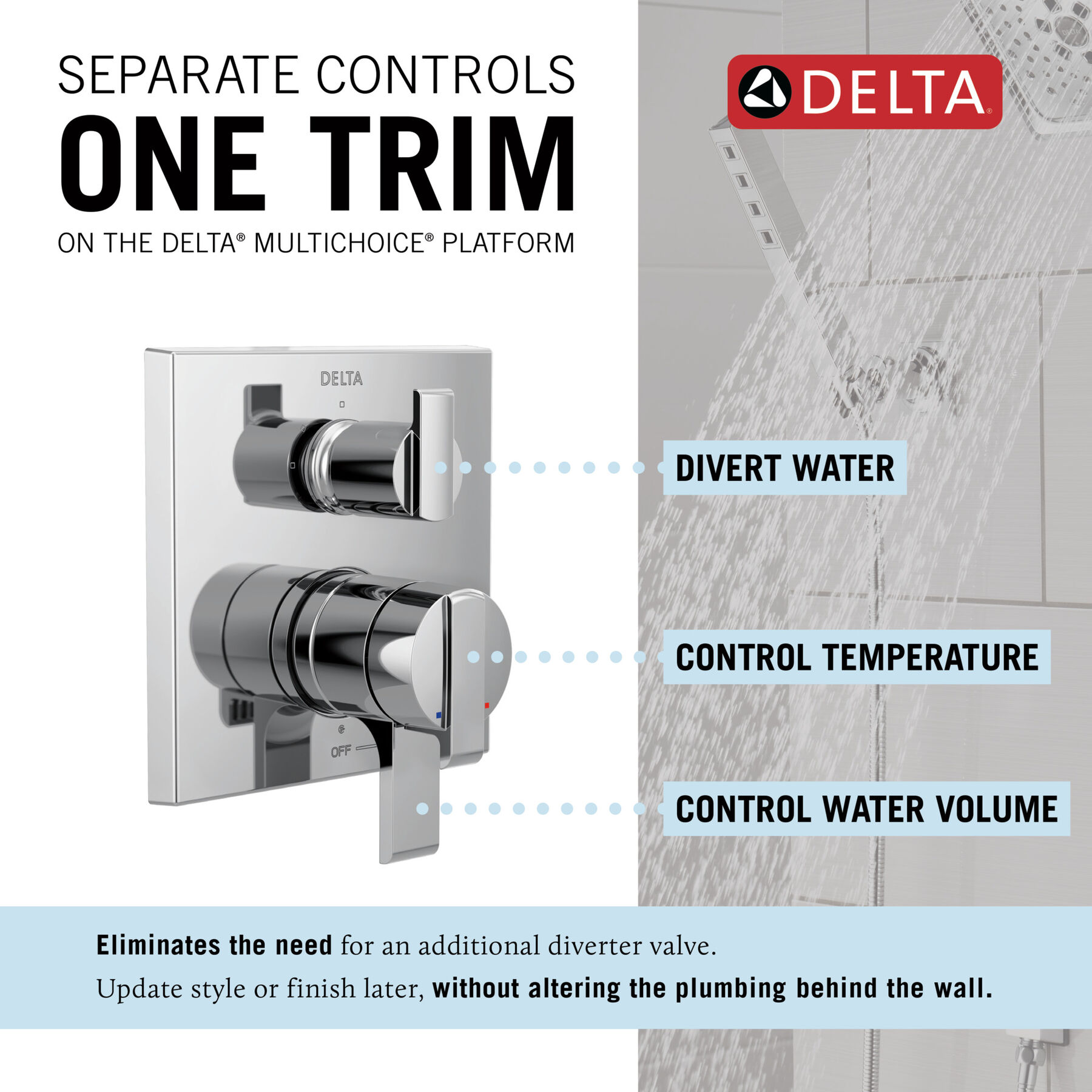 SEPARATE CONTROLS
ONE TRIM
ON THE DELTA® MULTICHOICE® PLATFORM

DELTA®

DELTA

OFF

DIVERT WATER

CONTROL TEMPERATURE

CONTROL WATER VOLUME

Eliminates the need for an additional diverter valve.
Update style or finish later, without altering the plumbing behind the wall.