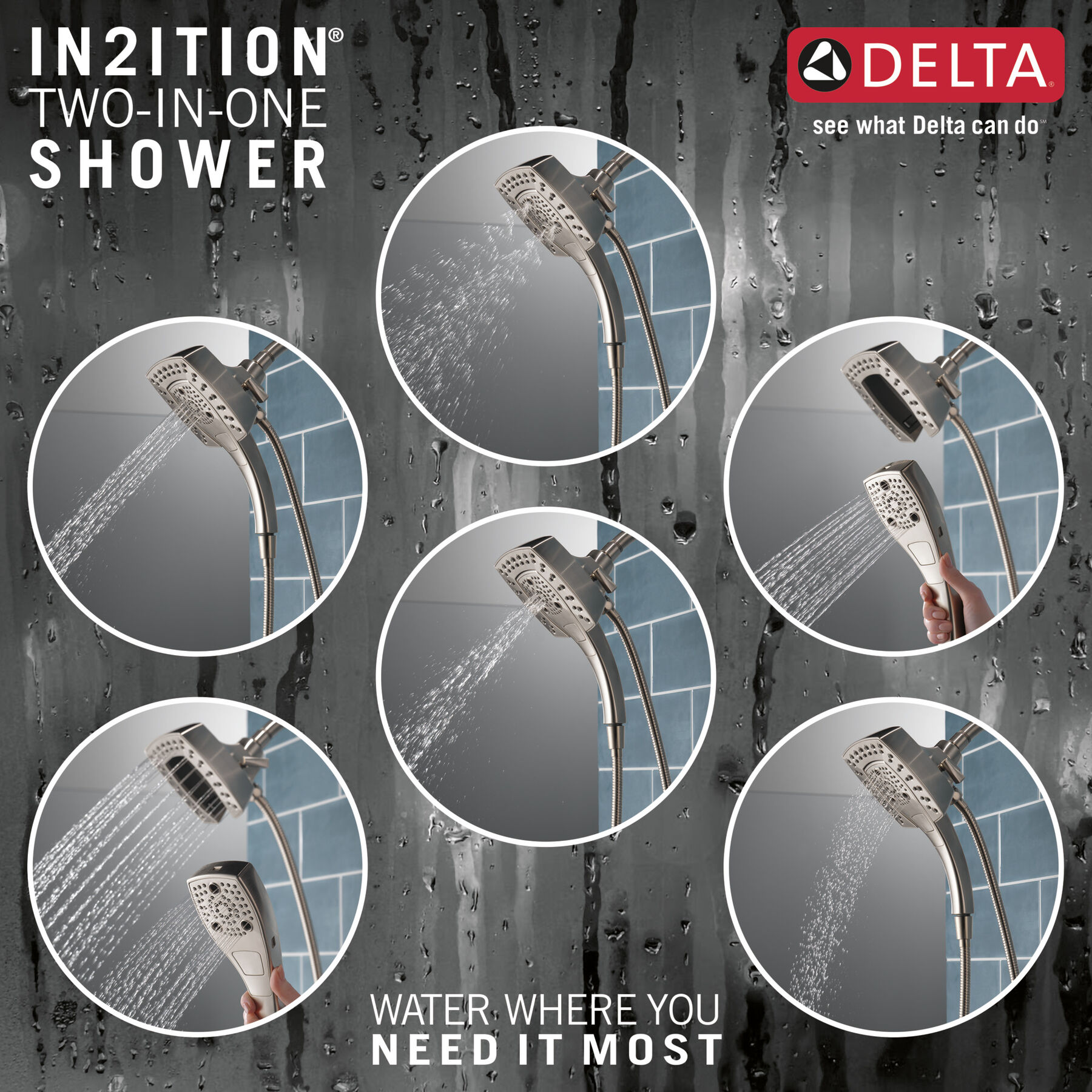 IN2ITION®
TWO-IN-ONE
SHOWER

DELTA®
see what Delta can do℠

WATER WHERE YOU
NEED IT MOST