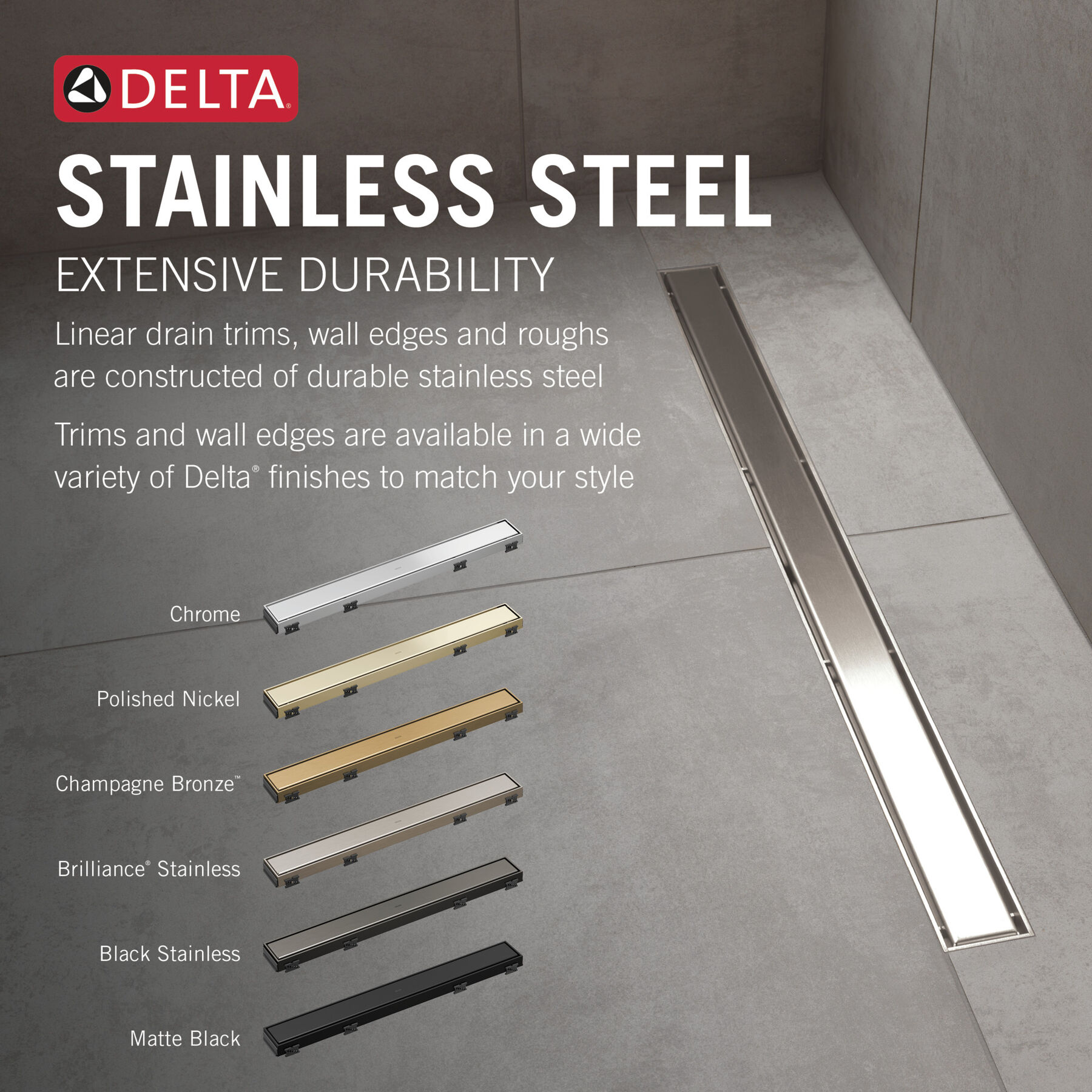 DELTA®

STAINLESS STEEL

EXTENSIVE DURABILITY

Linear drain trims, wall edges and roughs are constructed of durable stainless steel

Trims and wall edges are available in a wide variety of Delta® finishes to match your style

Chrome

Polished Nickel

Champagne Bronze™

Brilliance® Stainless

Black Stainless

Matte Black