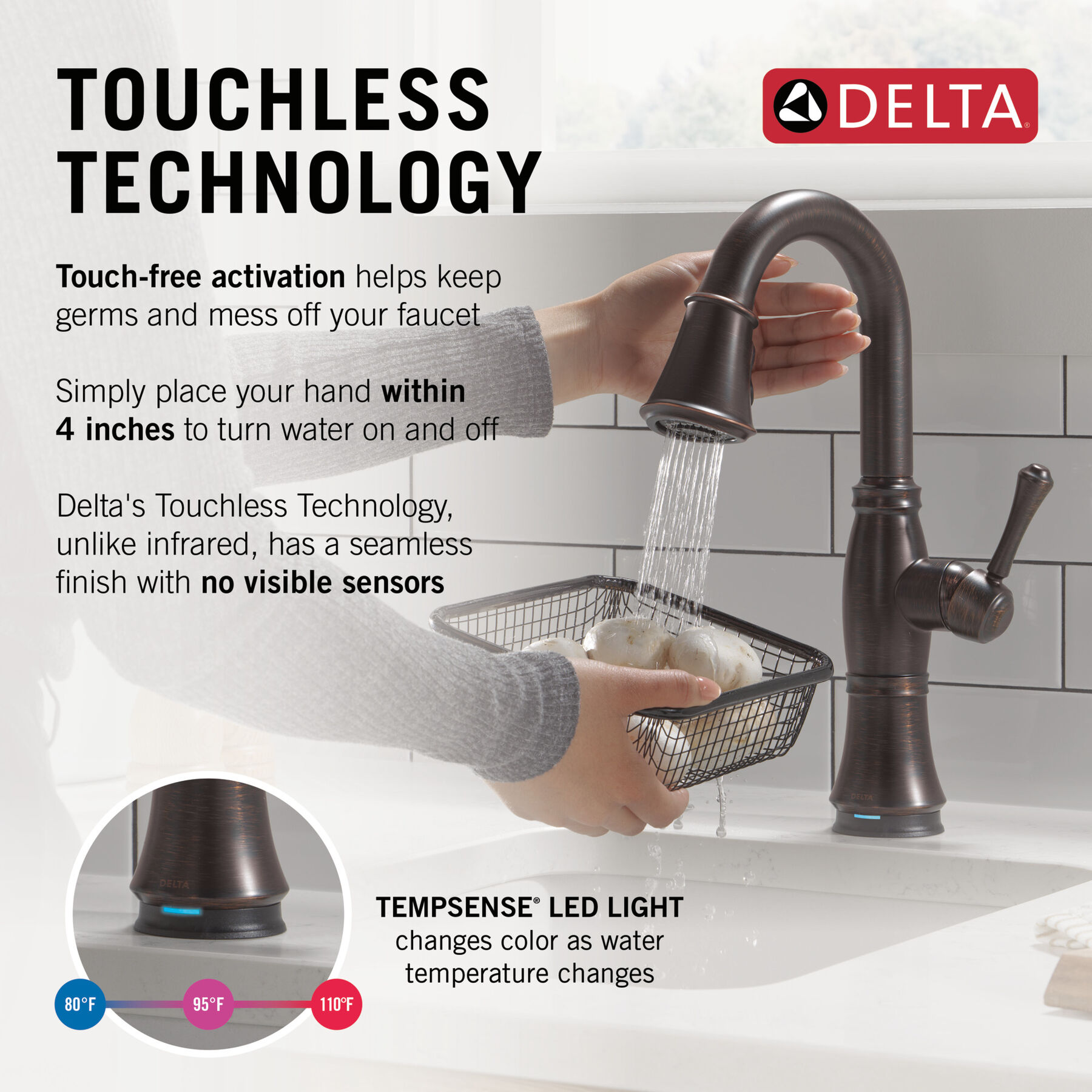 TOUCHLESS TECHNOLOGY

DELTA®

Touch-free activation helps keep germs and mess off your faucet

Simply place your hand within 4 inches to turn water on and off

Delta's Touchless Technology, unlike infrared, has a seamless finish with no visible sensors

DELTA

DELTA

TEMPSENSE® LED LIGHT changes color as water temperature changes

80°F

95°F

110°F