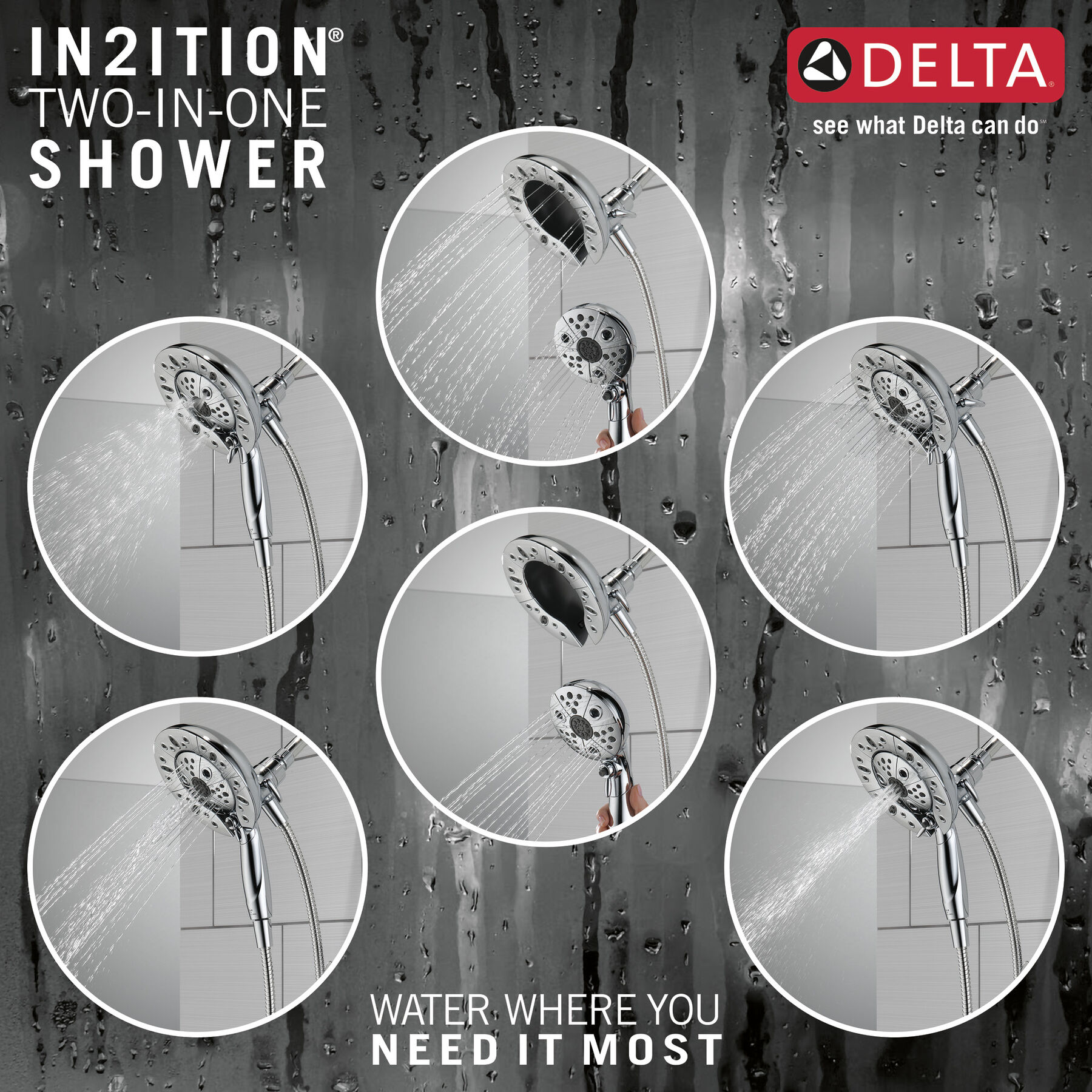 IN2ITION®
TWO-IN-ONE
SHOWER

DELTA®
see what Delta can do℠

WATER WHERE YOU
NEED IT MOST