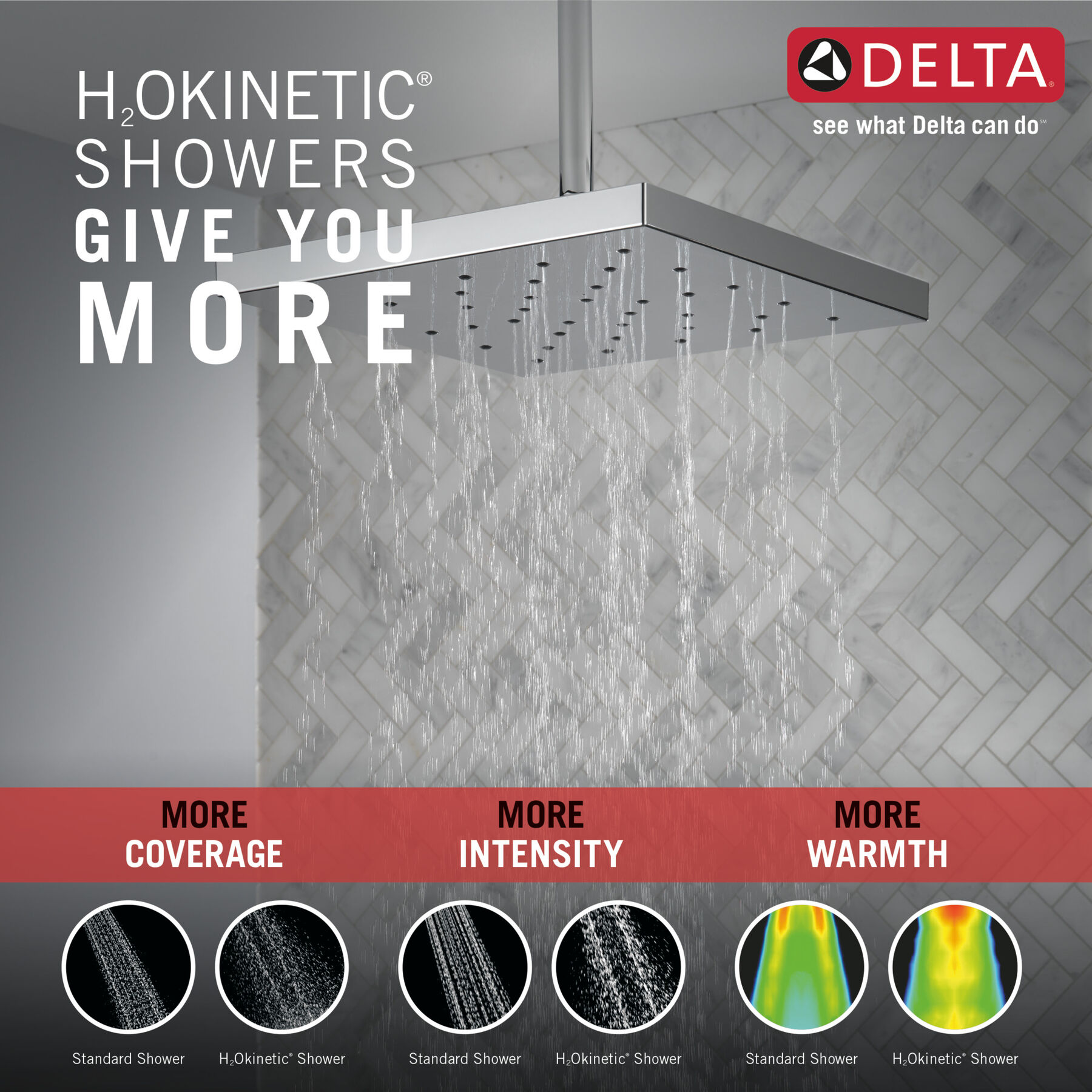 $H_2$OKINETIC®
SHOWERS
GIVE YOU
MORE

DELTA®
see what Delta can do℠

MORE
COVERAGE

MORE
INTENSITY

MORE
WARMTH

Standard Shower

$H_2$Okinetic® Shower

Standard Shower

$H_2$Okinetic® Shower

Standard Shower

$H_2$Okinetic® Shower