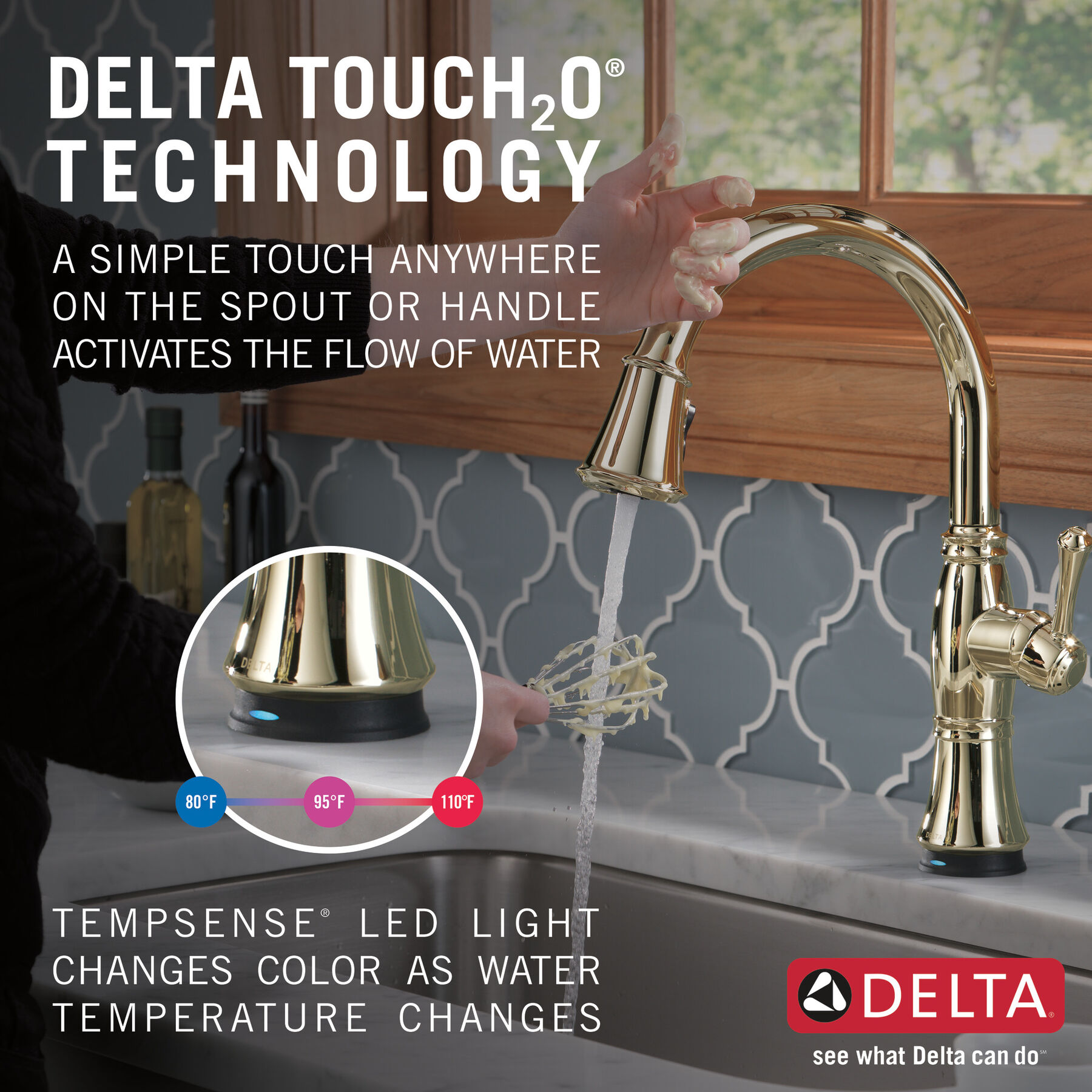 DELTA TOUCH$_2$O®
TECHNOLOGY

A SIMPLE TOUCH ANYWHERE ON THE SPOUT OR HANDLE ACTIVATES THE FLOW OF WATER

DELTA

80°F 95°F 110°F

TEMPSENSE® LED LIGHT CHANGES COLOR AS WATER TEMPERATURE CHANGES

DELTA®
see what Delta can do℠