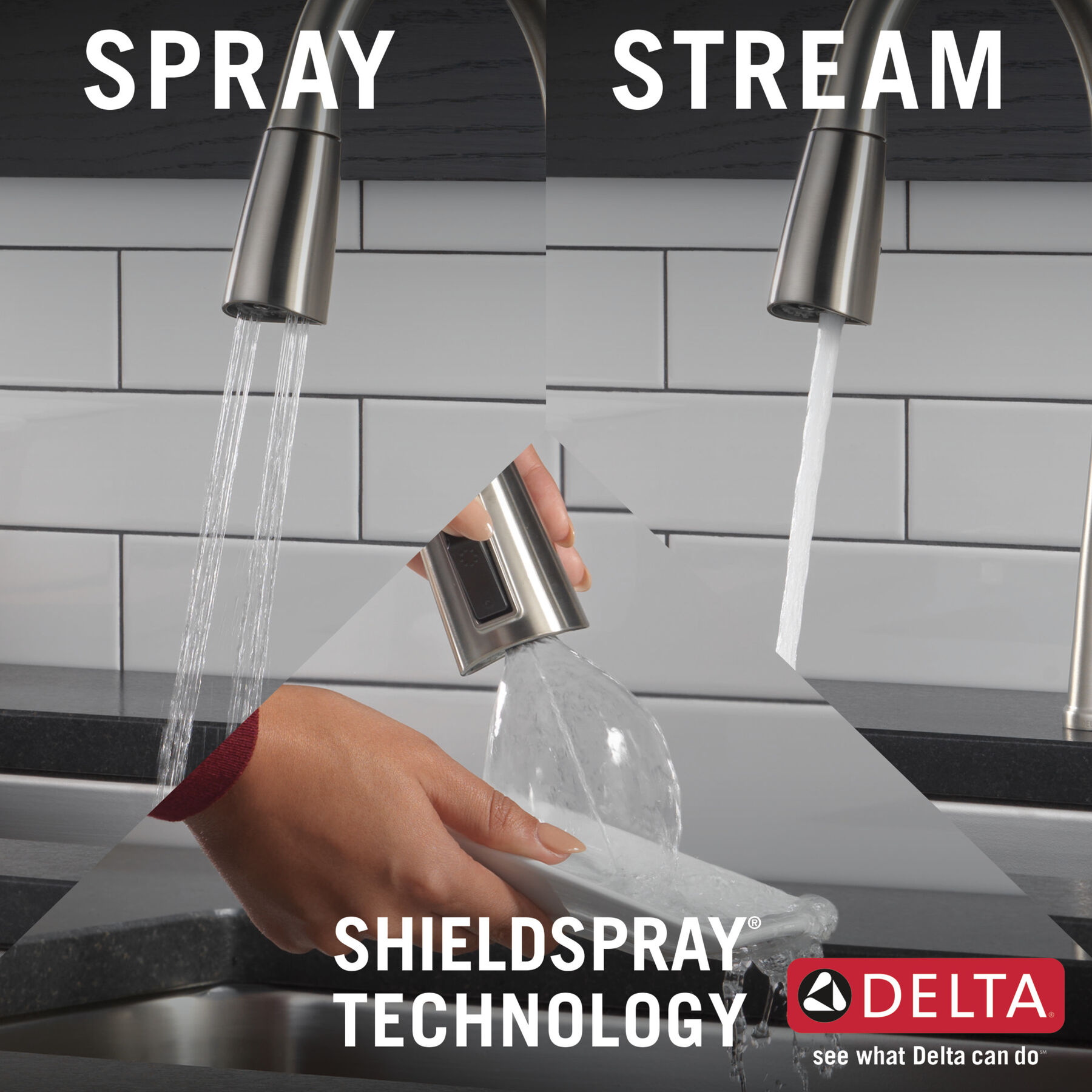 SPRAY

STREAM

SHIELDSPRAY®
TECHNOLOGY

DELTA®
see what Delta can do℠