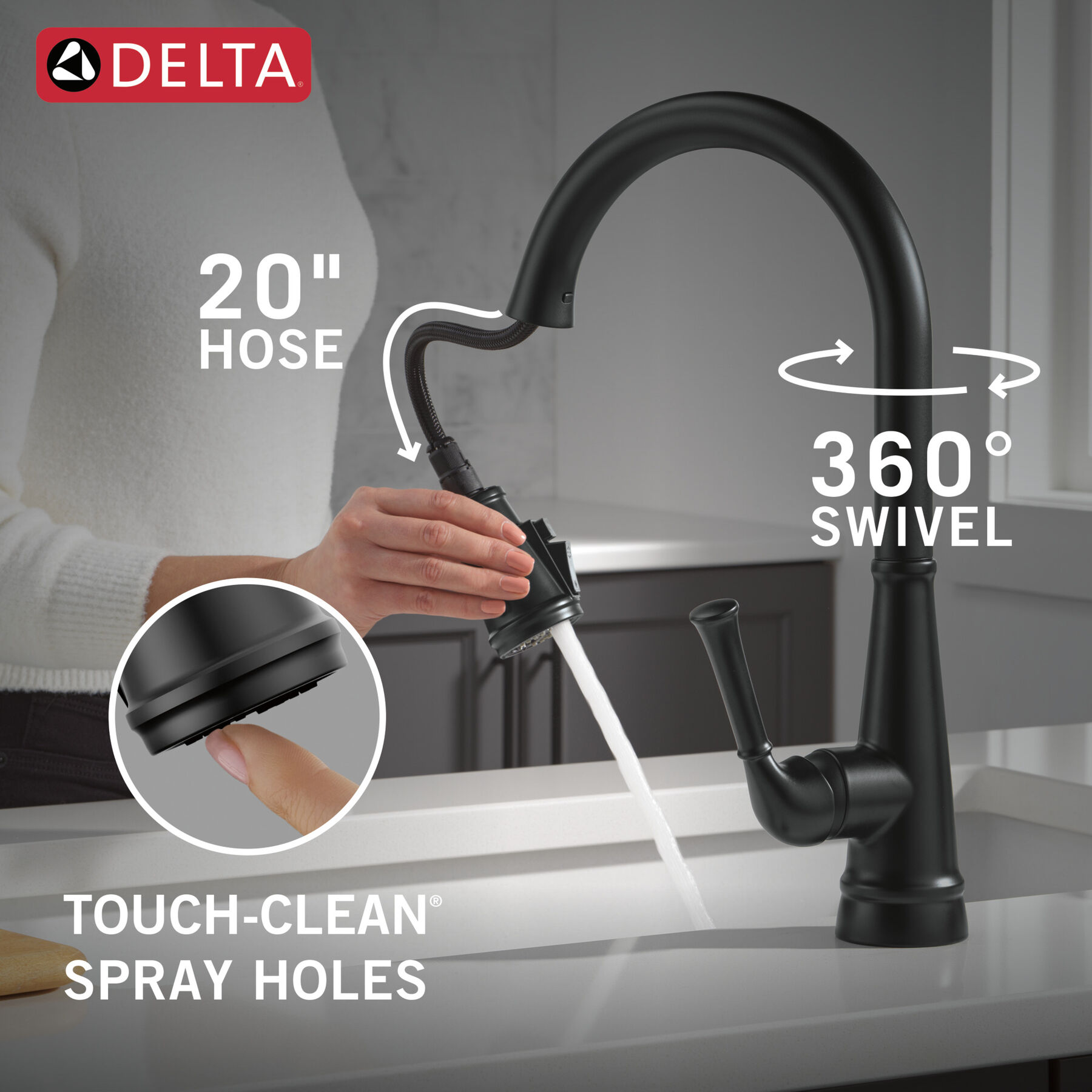 DELTA®

20"
HOSE

360°
SWIVEL

TOUCH-CLEAN®
SPRAY HOLES