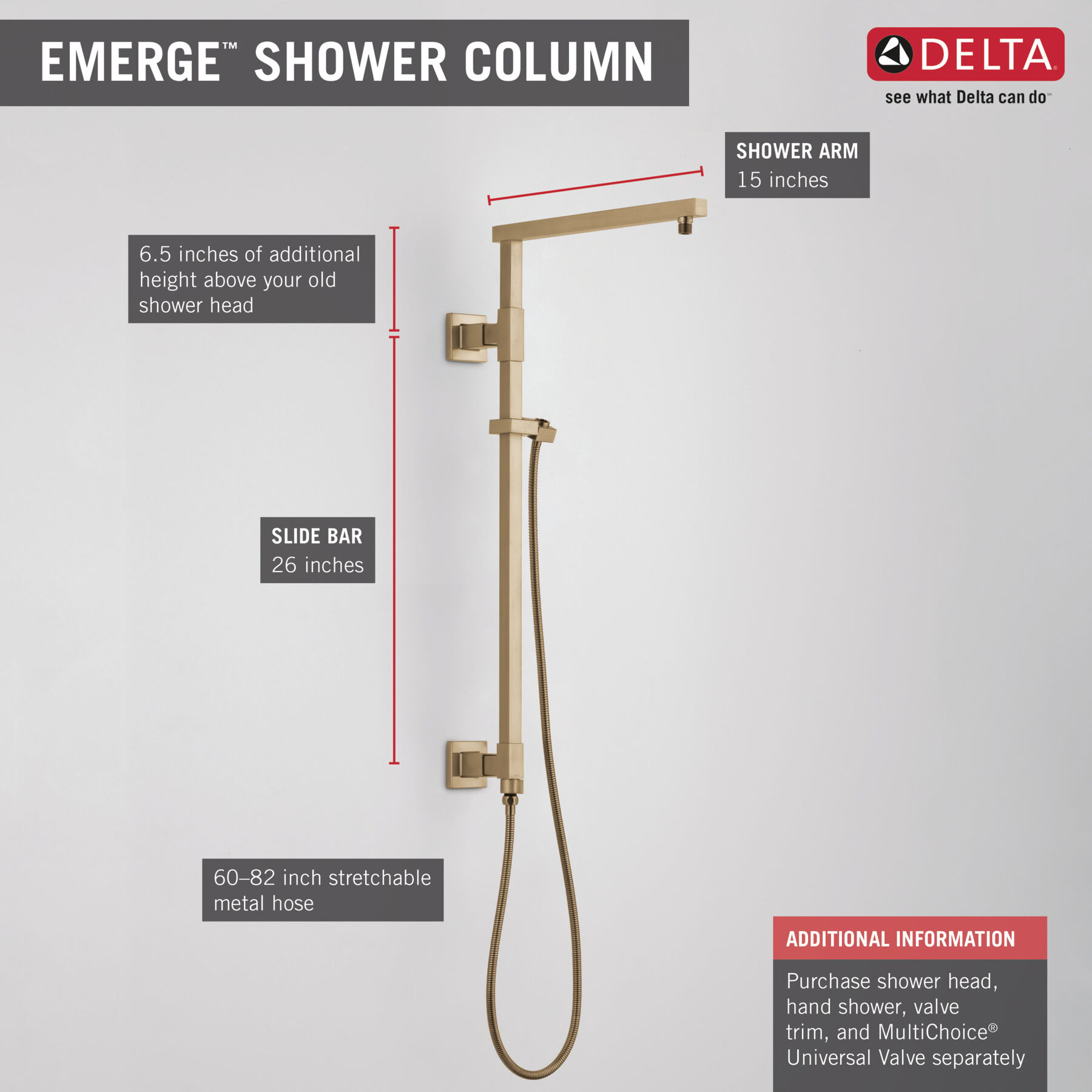 EMERGE™ SHOWER COLUMN

DELTA®
see what Delta can do℠

SHOWER ARM
15 inches

6.5 inches of additional height above your old shower head

SLIDE BAR
26 inches

60–82 inch stretchable metal hose

ADDITIONAL INFORMATION
Purchase shower head, hand shower, valve trim, and MultiChoice® Universal Valve separately