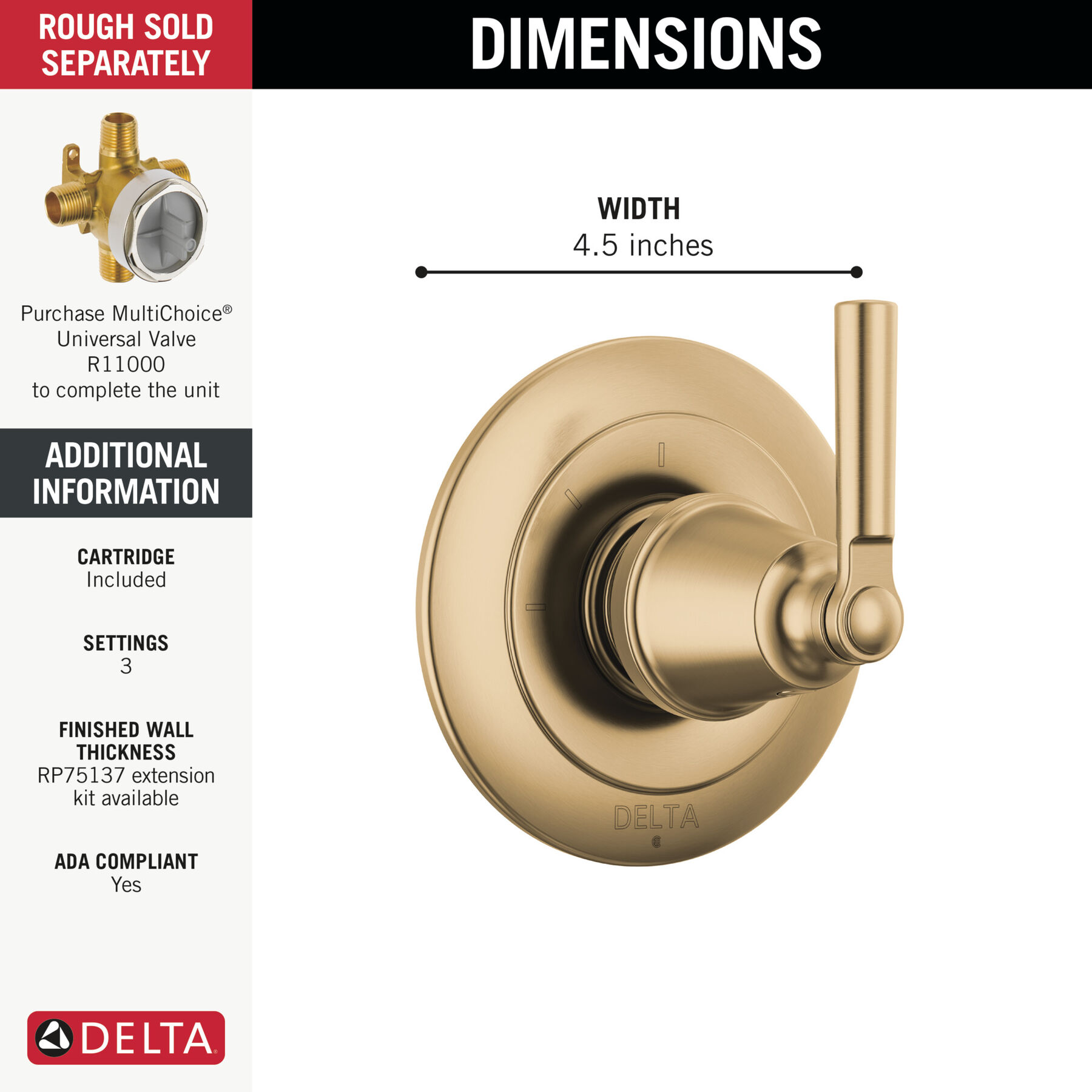 ROUGH SOLD SEPARATELY

Purchase MultiChoice® Universal Valve R11000 to complete the unit

ADDITIONAL INFORMATION

CARTRIDGE
Included

SETTINGS
3

FINISHED WALL THICKNESS
RP75137 extension kit available

ADA COMPLIANT
Yes

DELTA

DIMENSIONS

WIDTH
4.5 inches

DELTA