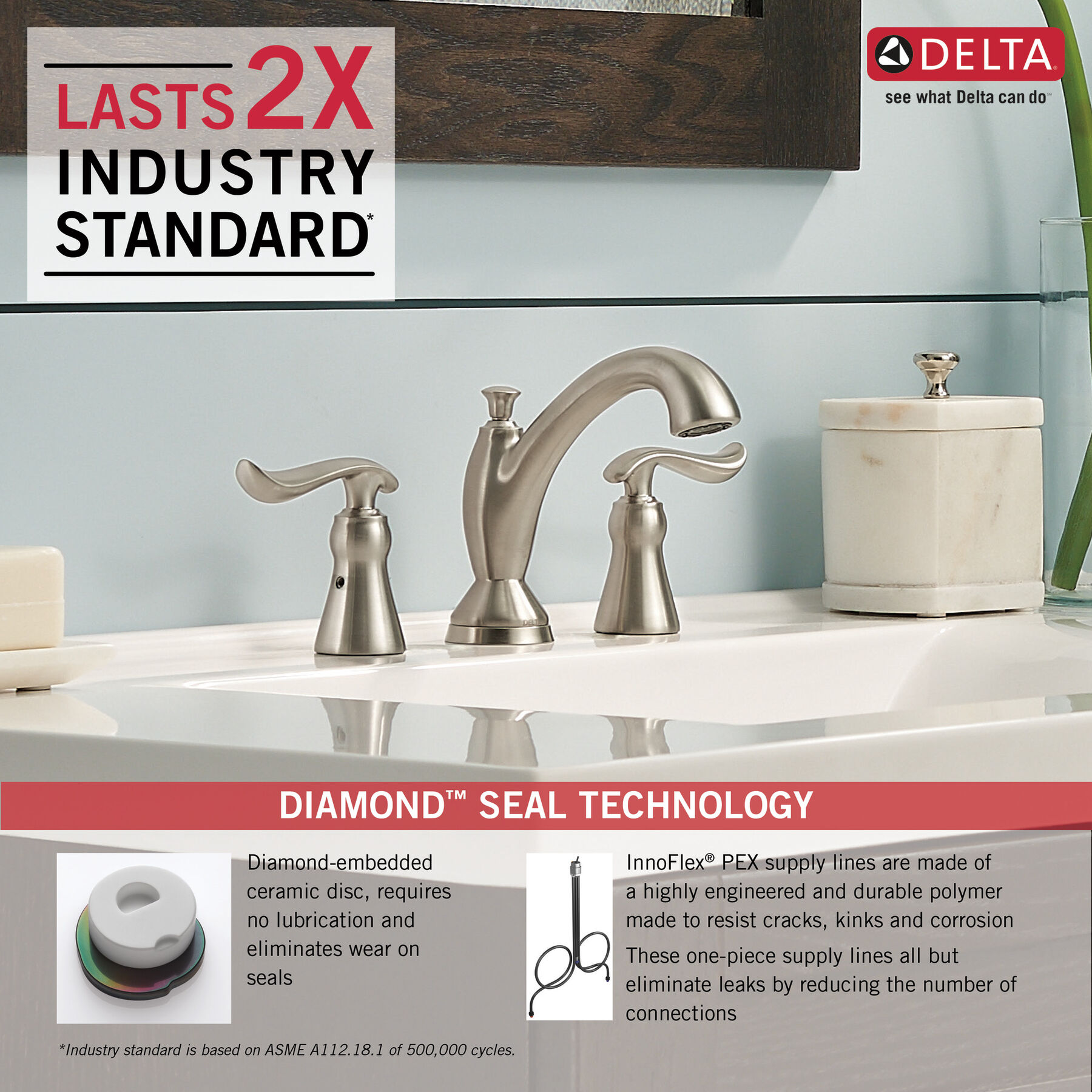 LASTS 2X INDUSTRY STANDARD*

DELTA®
see what Delta can do℠

DIAMOND™ SEAL TECHNOLOGY

Diamond-embedded ceramic disc, requires no lubrication and eliminates wear on seals

InnoFlex® PEX supply lines are made of a highly engineered and durable polymer made to resist cracks, kinks and corrosion

These one-piece supply lines all but eliminate leaks by reducing the number of connections

*Industry standard is based on ASME A112.18.1 of 500,000 cycles.