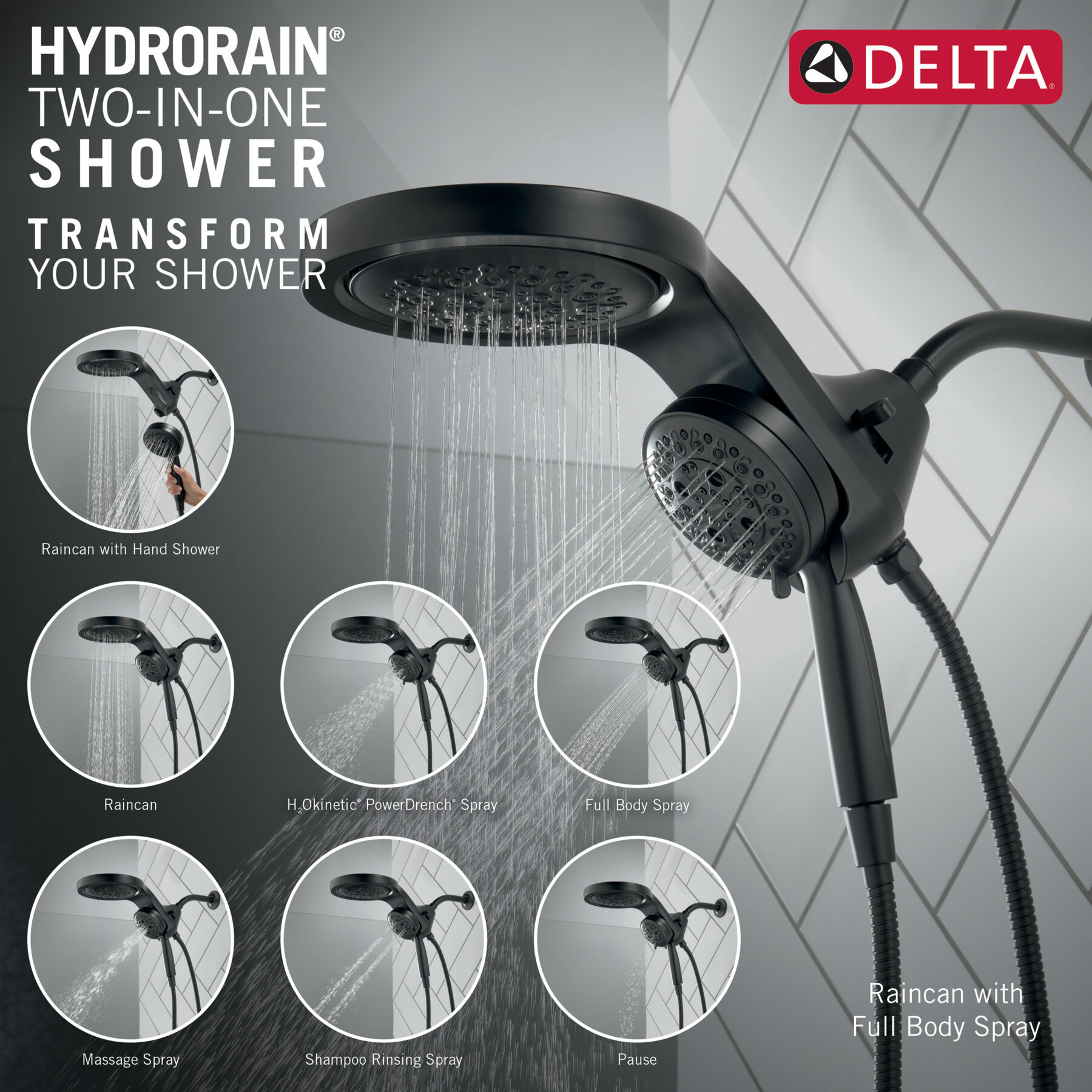 HYDRORAIN®
TWO-IN-ONE
SHOWER

TRANSFORM
YOUR SHOWER

DELTA®

Raincan with Hand Shower

Raincan

$H_2$Okinetic® PowerDrench® Spray

Full Body Spray

Massage Spray

Shampoo Rinsing Spray

Pause

Raincan with Full Body Spray