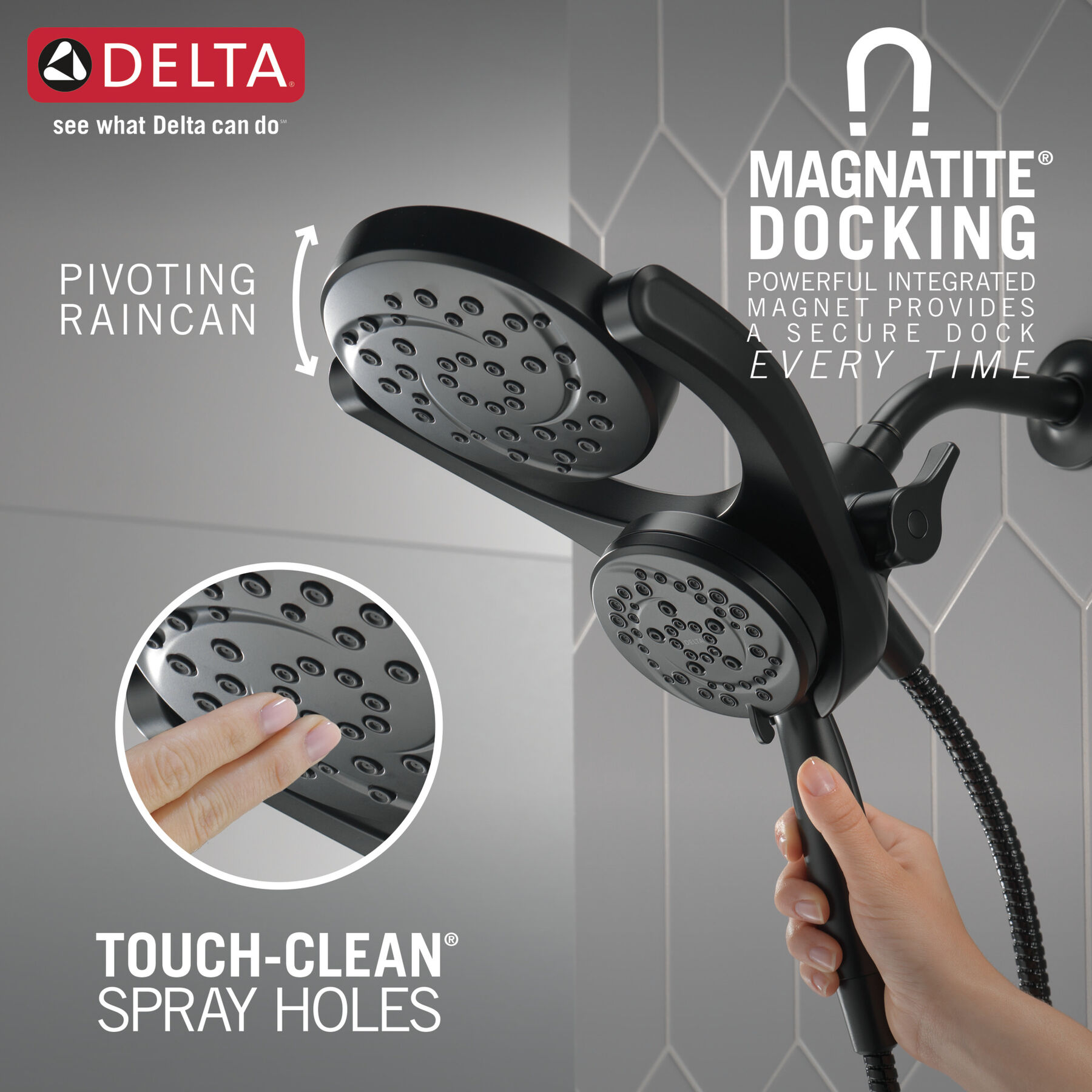 DELTA®
see what Delta can do℠

MAGNATITE®
DOCKING
POWERFUL INTEGRATED MAGNET PROVIDES A SECURE DOCK EVERY TIME

PIVOTING RAINCAN

DELTA

TOUCH-CLEAN®
SPRAY HOLES