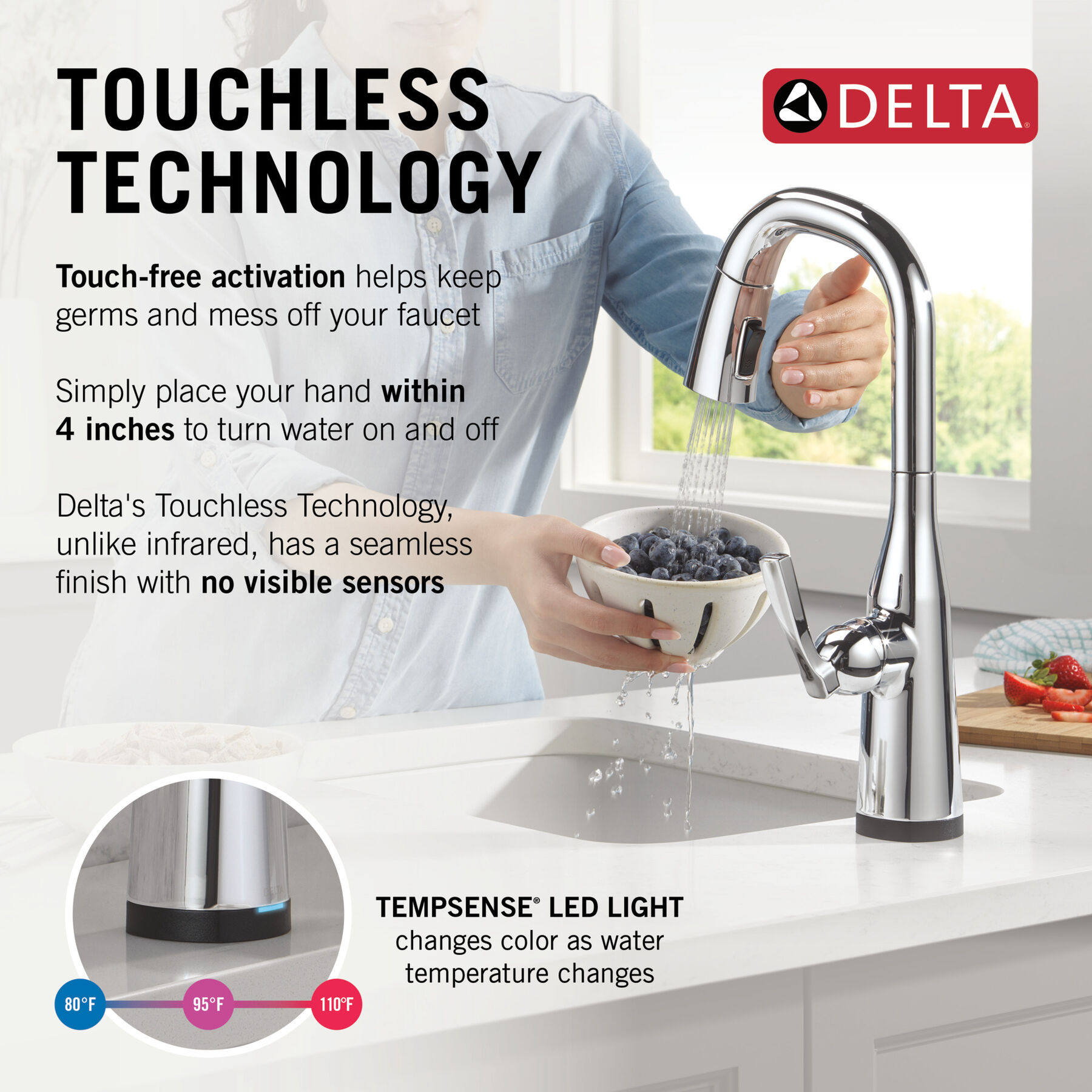 TOUCHLESS TECHNOLOGY

DELTA®

Touch-free activation helps keep germs and mess off your faucet

Simply place your hand within 4 inches to turn water on and off

Delta's Touchless Technology, unlike infrared, has a seamless finish with no visible sensors

TEMPSENSE® LED LIGHT changes color as water temperature changes

80°F
95°F
110°F