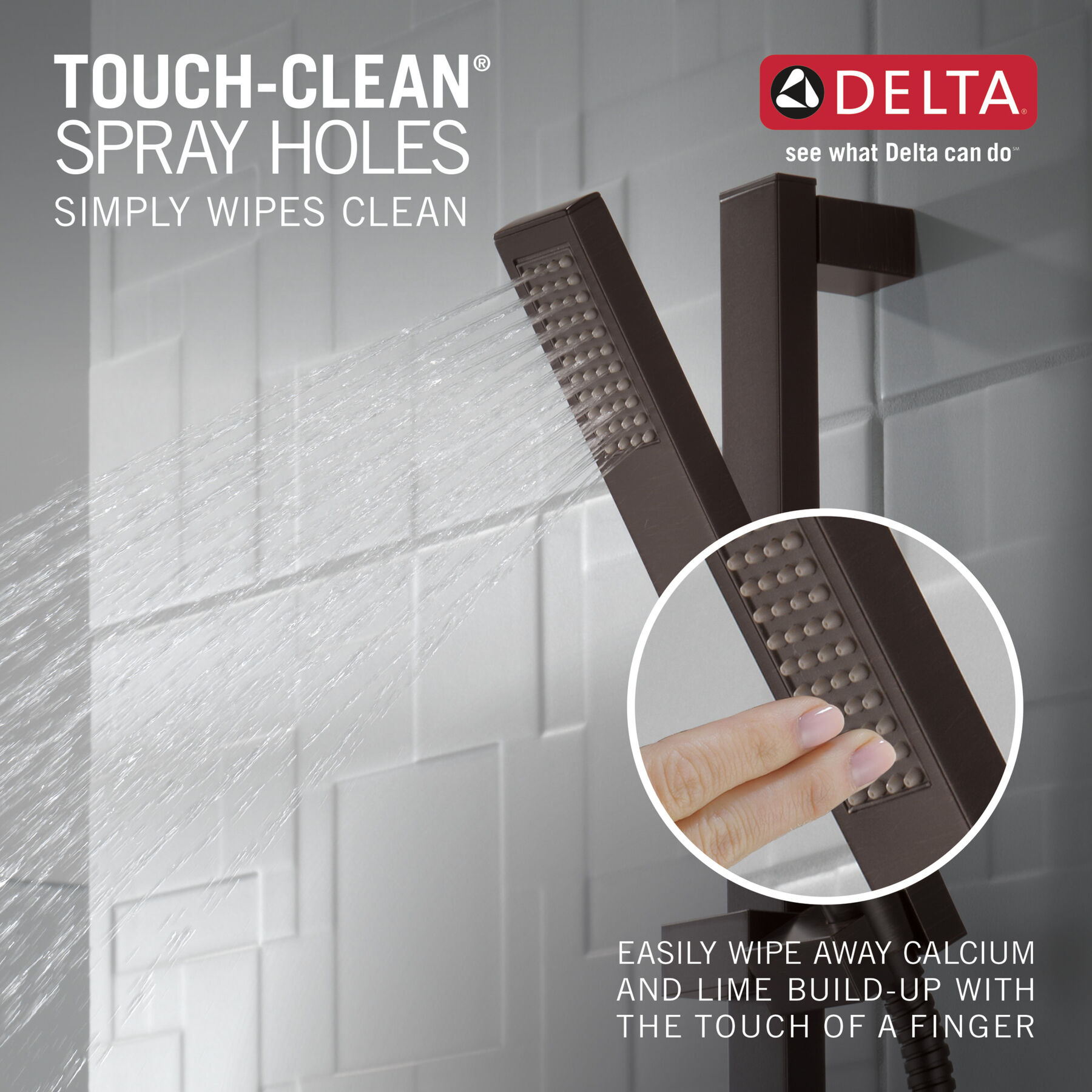 TOUCH-CLEAN®
SPRAY HOLES
SIMPLY WIPES CLEAN

DELTA®
see what Delta can do℠

EASILY WIPE AWAY CALCIUM AND LIME BUILD-UP WITH THE TOUCH OF A FINGER