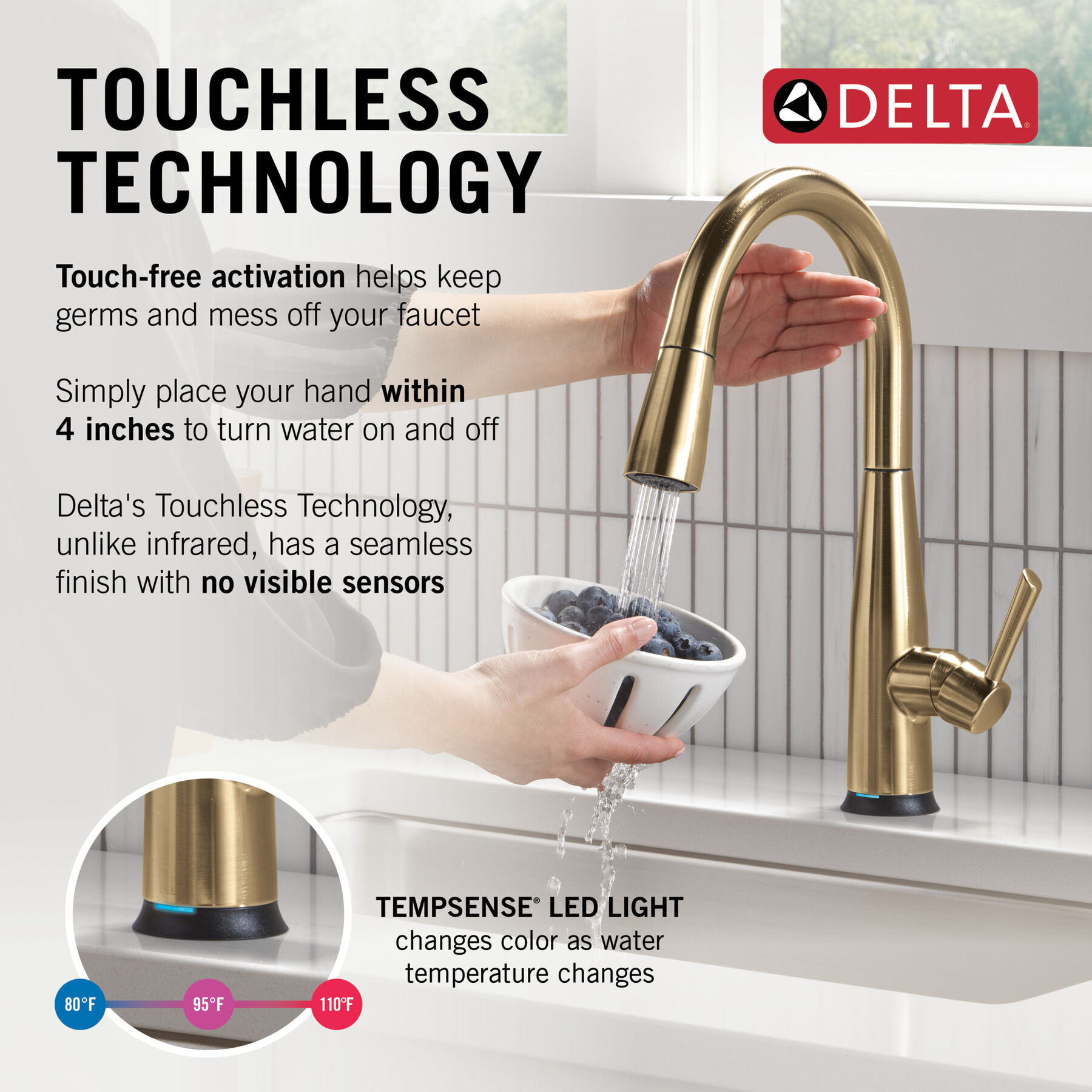 TOUCHLESS TECHNOLOGY

DELTA®

Touch-free activation helps keep germs and mess off your faucet

Simply place your hand within 4 inches to turn water on and off

Delta's Touchless Technology, unlike infrared, has a seamless finish with no visible sensors

TEMPSENSE® LED LIGHT changes color as water temperature changes

80°F

95°F

110°F