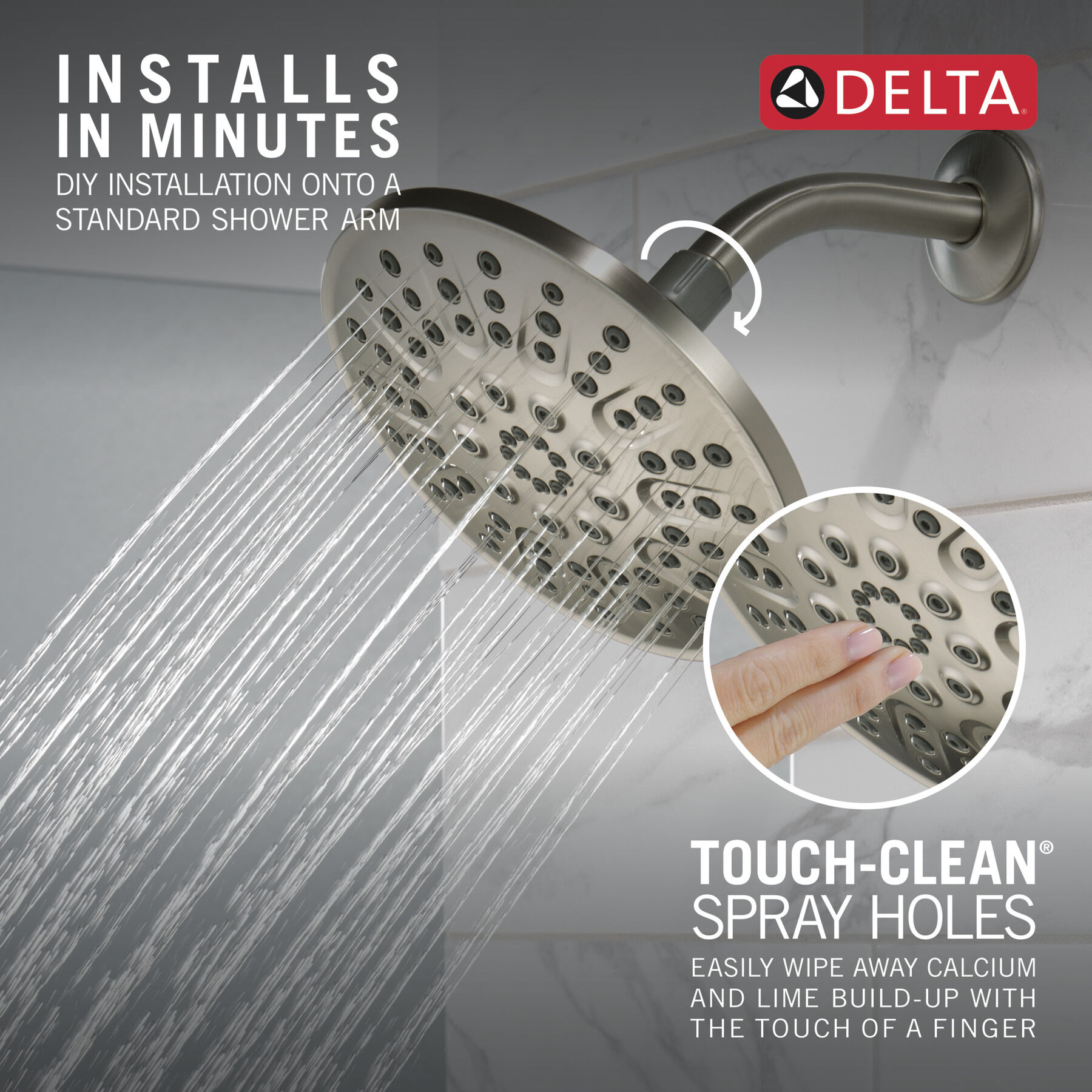 INSTALLS IN MINUTES
DIY INSTALLATION ONTO A STANDARD SHOWER ARM

DELTA®

TOUCH-CLEAN® SPRAY HOLES
EASILY WIPE AWAY CALCIUM AND LIME BUILD-UP WITH THE TOUCH OF A FINGER