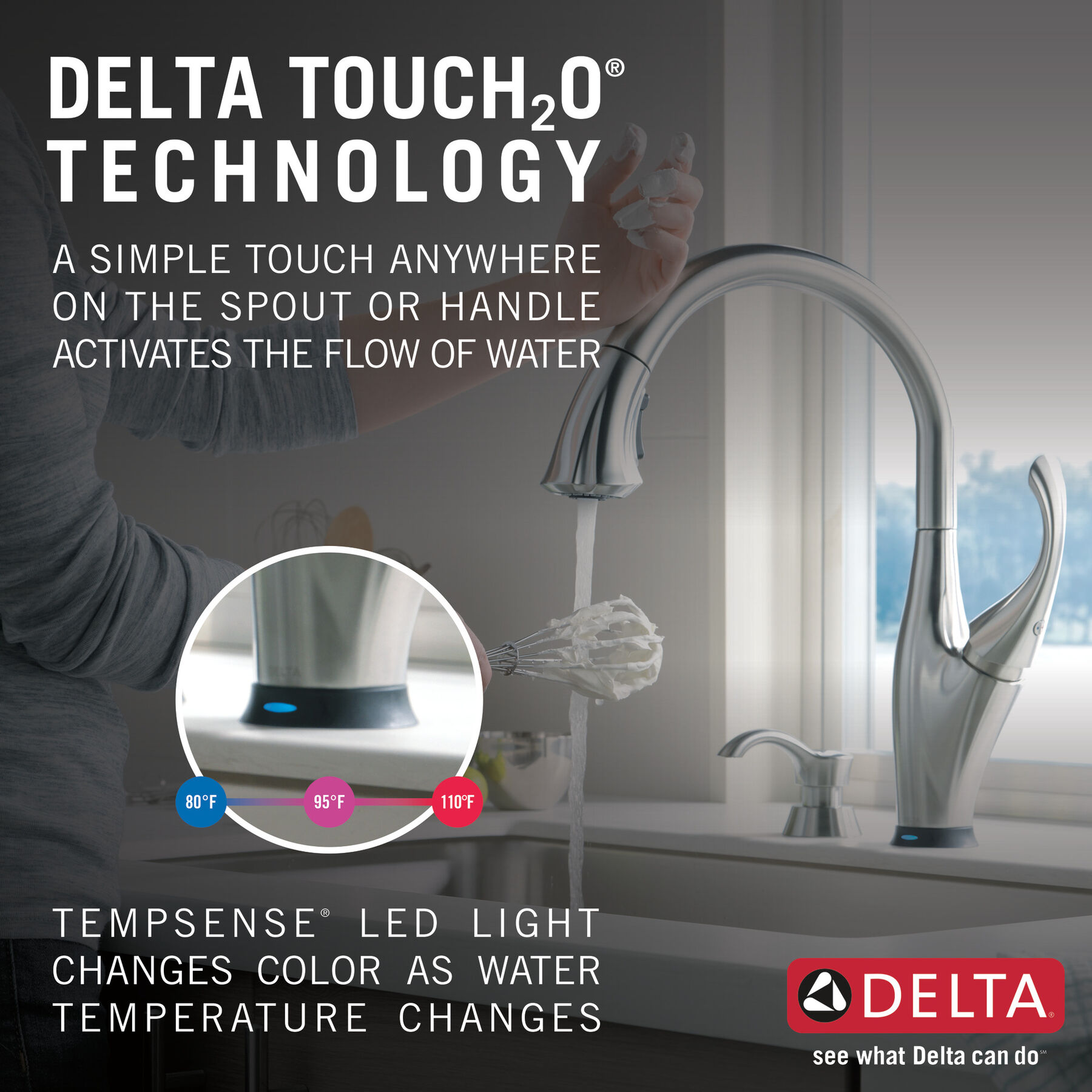 DELTA TOUCH$_2$O®
TECHNOLOGY

A SIMPLE TOUCH ANYWHERE ON THE SPOUT OR HANDLE ACTIVATES THE FLOW OF WATER

80°F
95°F
110°F

TEMPSENSE® LED LIGHT CHANGES COLOR AS WATER TEMPERATURE CHANGES

DELTA®
see what Delta can do℠