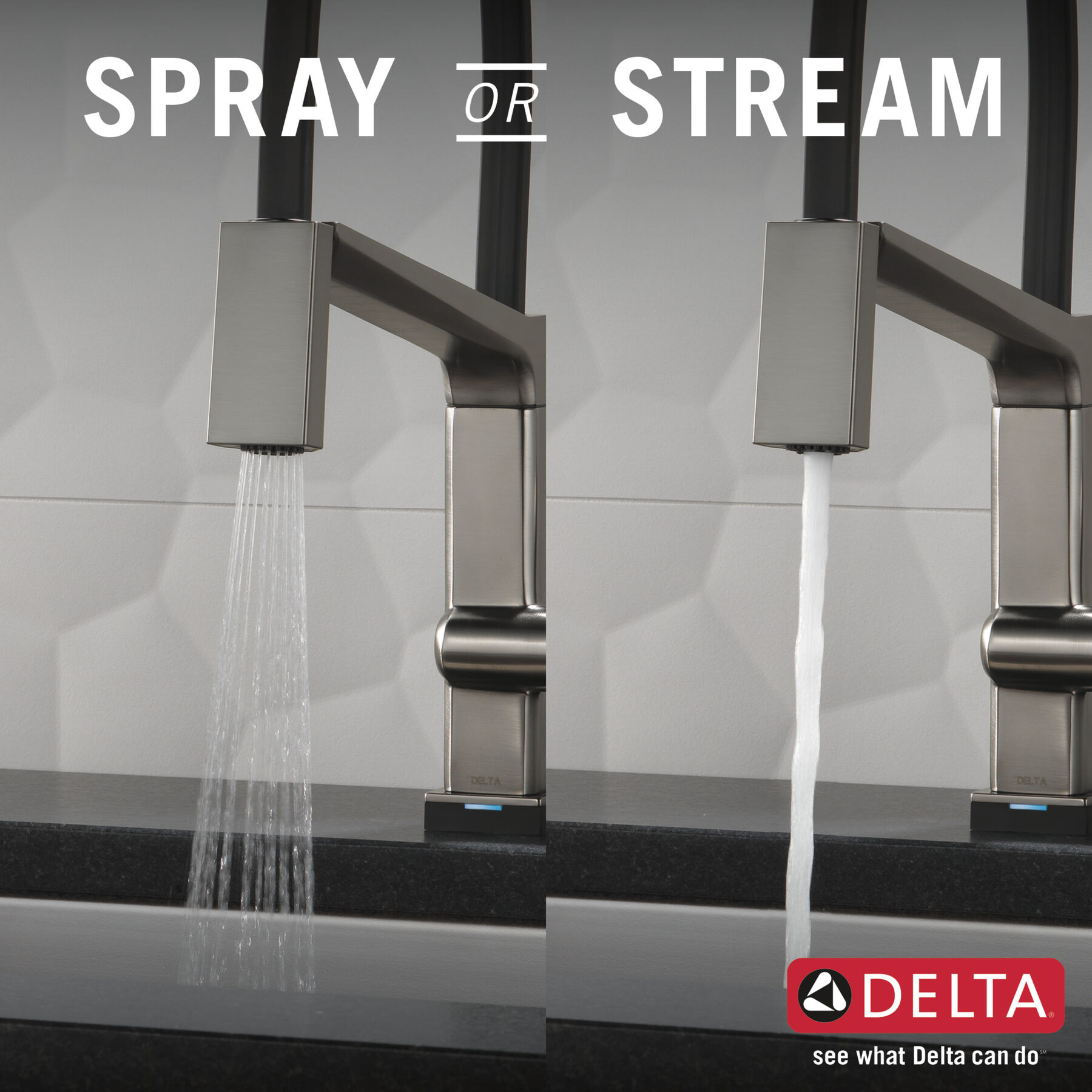 SPRAY OR STREAM

DELTA

DELTA

DELTA®

see what Delta can do℠