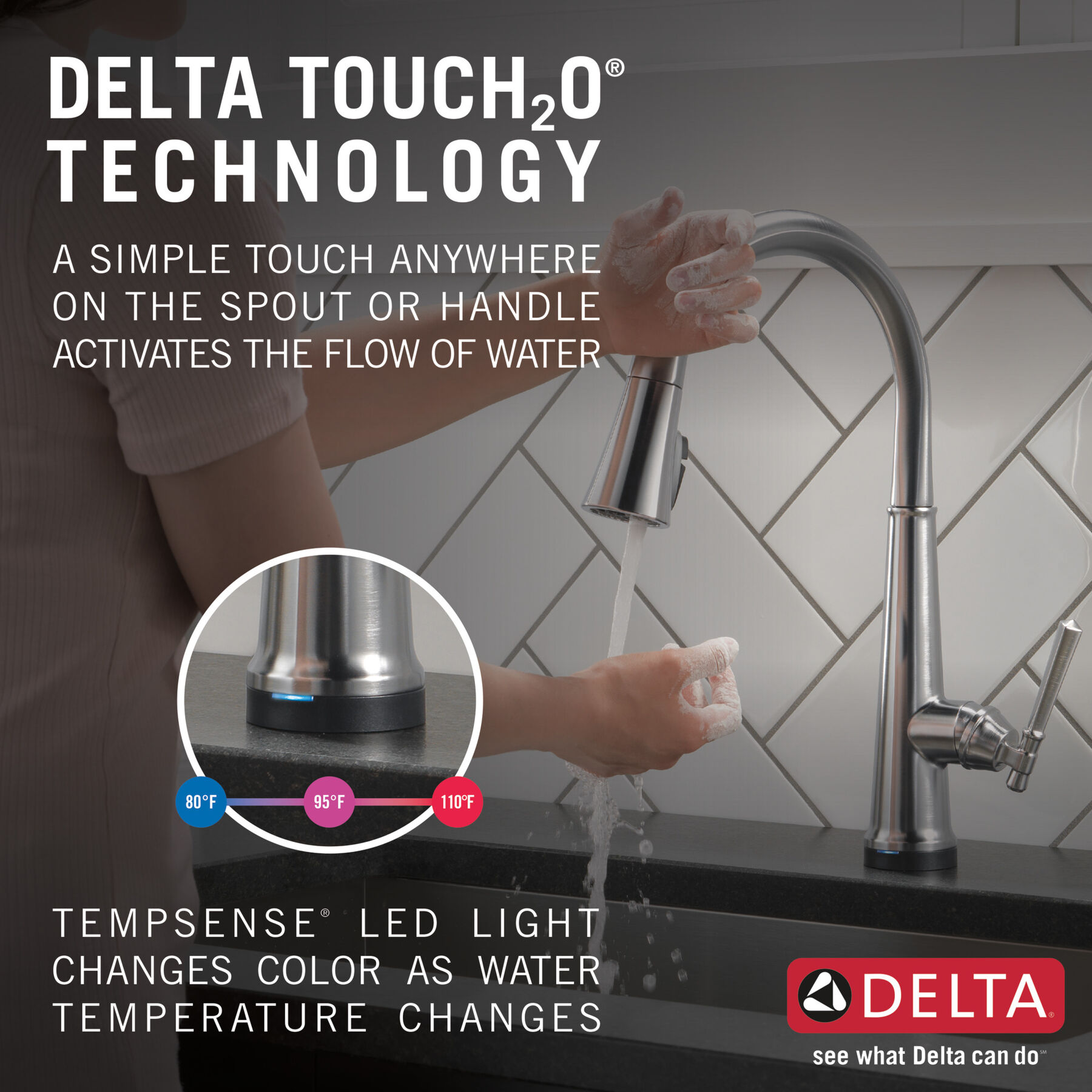 DELTA TOUCH$_2$O® TECHNOLOGY

A SIMPLE TOUCH ANYWHERE ON THE SPOUT OR HANDLE ACTIVATES THE FLOW OF WATER

80°F

95°F

110°F

TEMPSENSE® LED LIGHT CHANGES COLOR AS WATER TEMPERATURE CHANGES

DELTA®

see what Delta can do℠