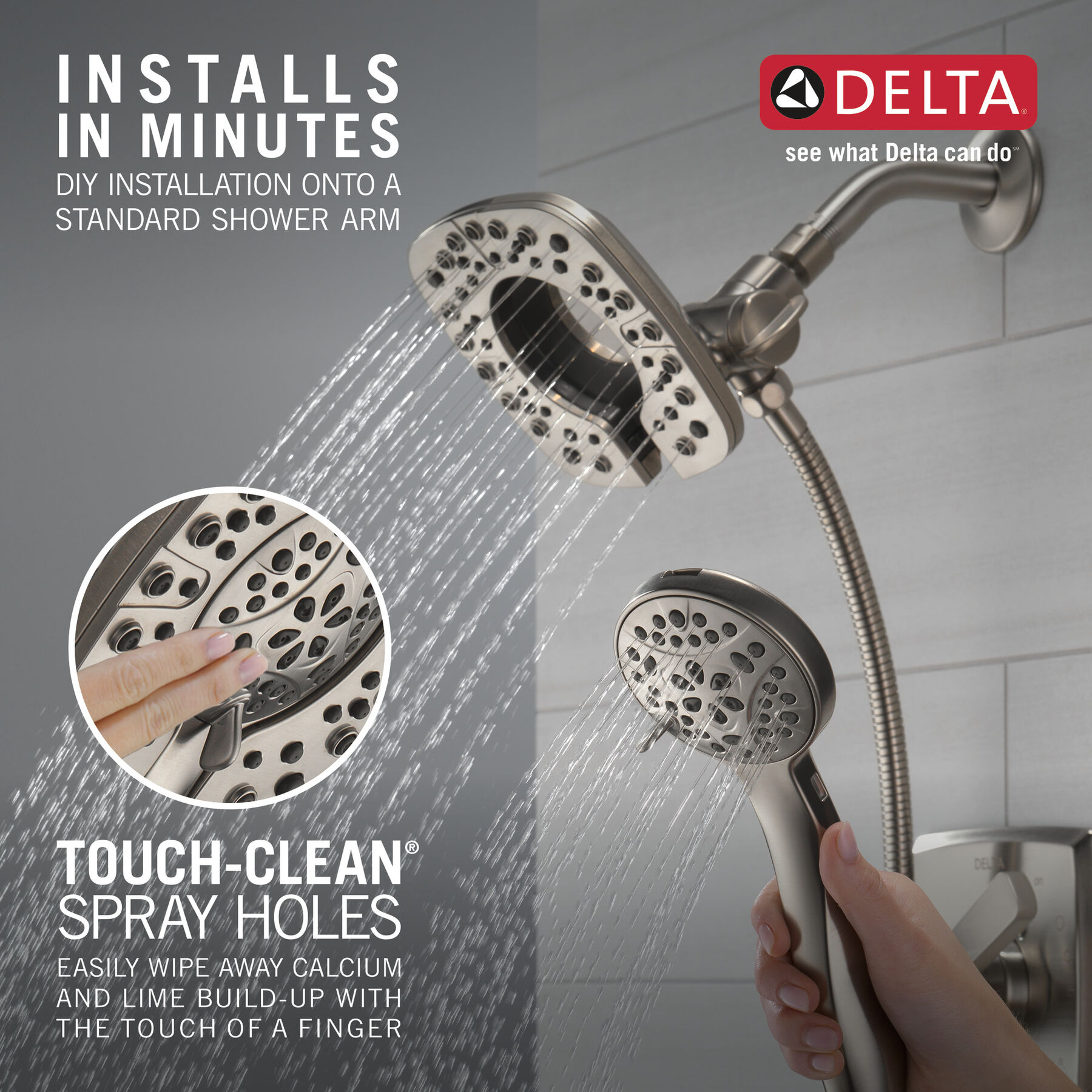 INSTALLS IN MINUTES
DIY INSTALLATION ONTO A STANDARD SHOWER ARM

DELTA®
see what Delta can do℠

TOUCH-CLEAN® SPRAY HOLES
EASILY WIPE AWAY CALCIUM AND LIME BUILD-UP WITH THE TOUCH OF A FINGER

DELTA