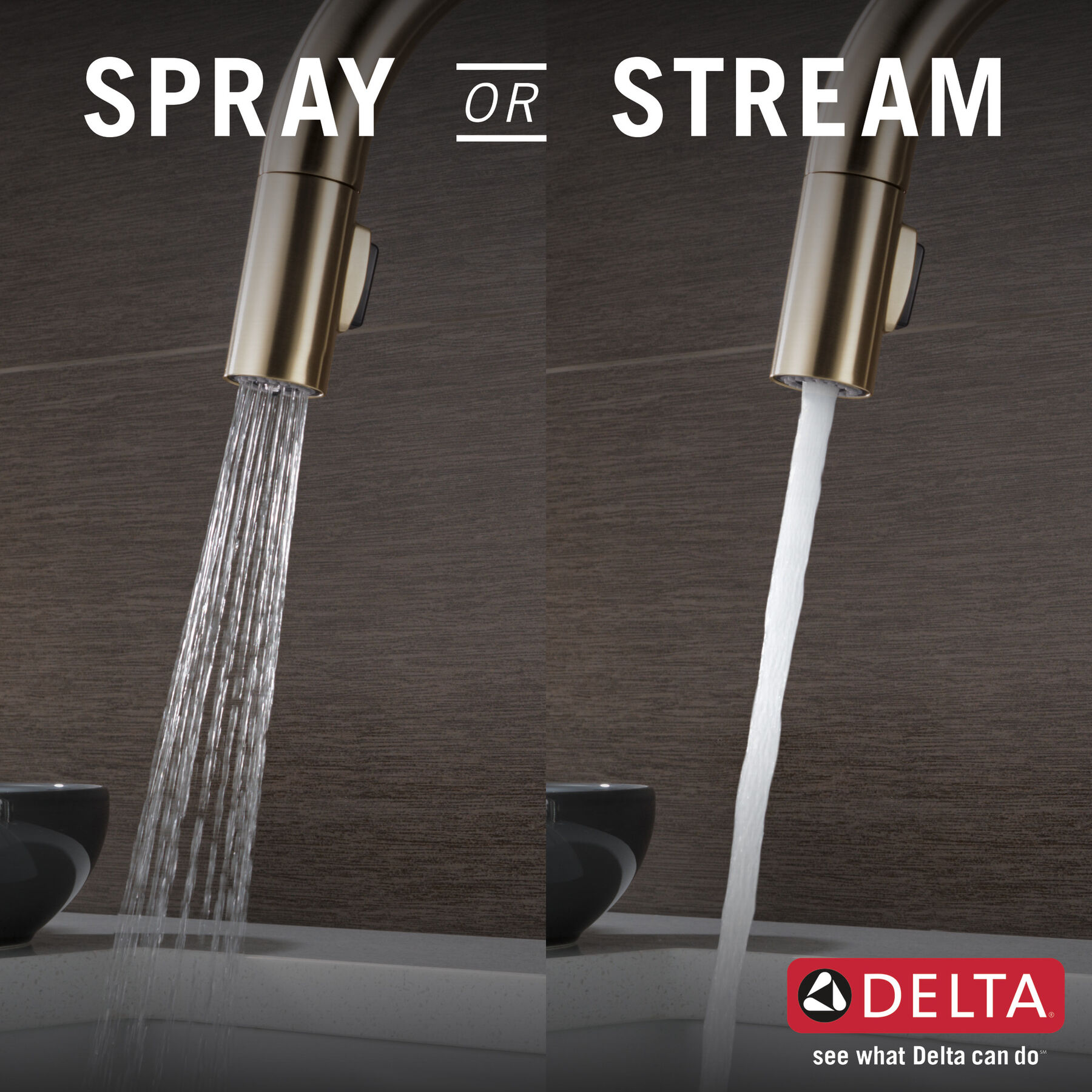 SPRAY OR STREAM

DELTA®

see what Delta can do℠