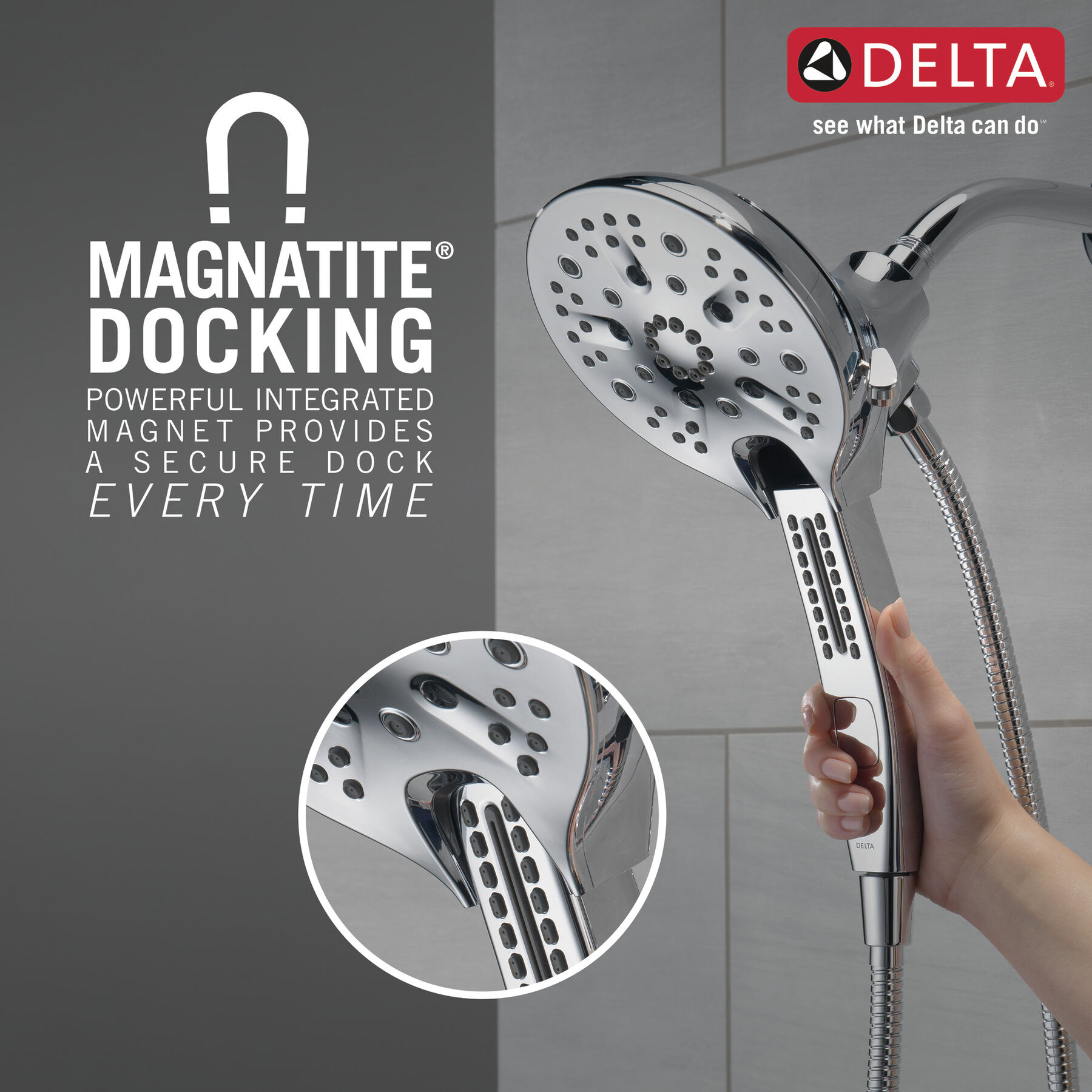 DELTA®
see what Delta can do℠

MAGNATITE®
DOCKING
POWERFUL INTEGRATED MAGNET PROVIDES A SECURE DOCK
EVERY TIME

DELTA