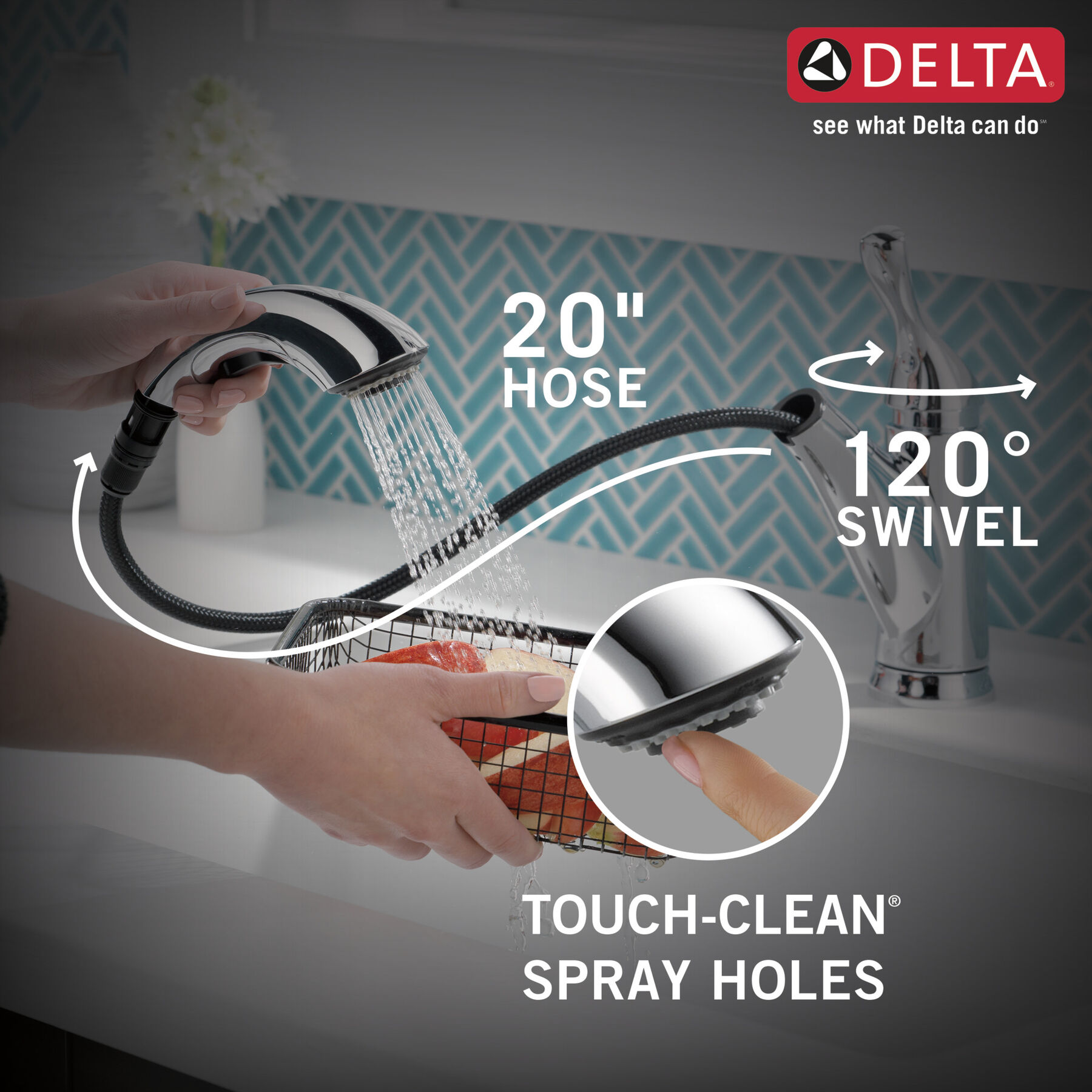 DELTA®
see what Delta can do℠

20"
HOSE

120°
SWIVEL

TOUCH-CLEAN®
SPRAY HOLES