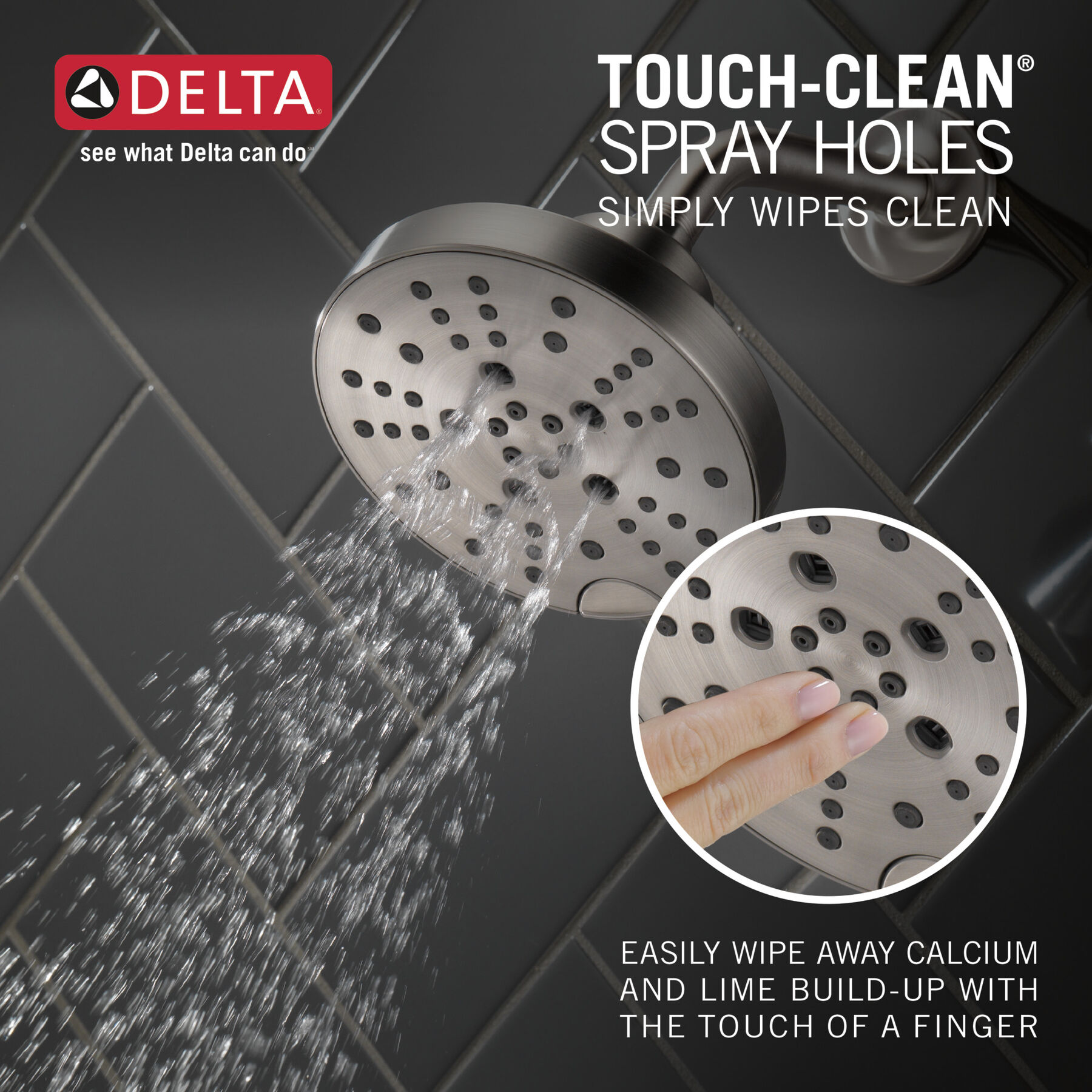 DELTA®
see what Delta can do℠

TOUCH-CLEAN®
SPRAY HOLES
SIMPLY WIPES CLEAN

EASILY WIPE AWAY CALCIUM AND LIME BUILD-UP WITH THE TOUCH OF A FINGER