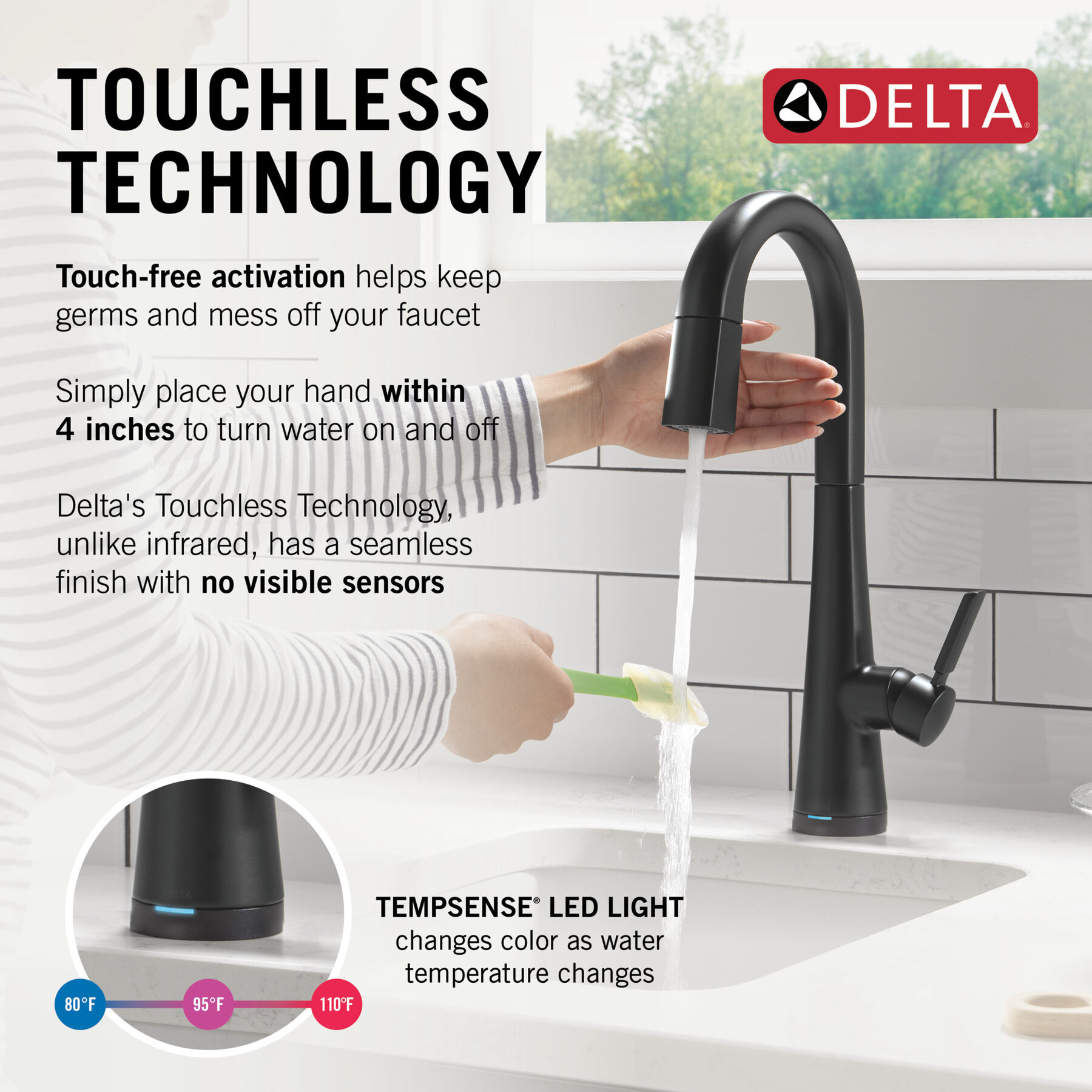 TOUCHLESS TECHNOLOGY

DELTA®

Touch-free activation helps keep germs and mess off your faucet

Simply place your hand within 4 inches to turn water on and off

Delta's Touchless Technology, unlike infrared, has a seamless finish with no visible sensors

DELTA

TEMPSENSE® LED LIGHT changes color as water temperature changes

80°F

95°F

110°F