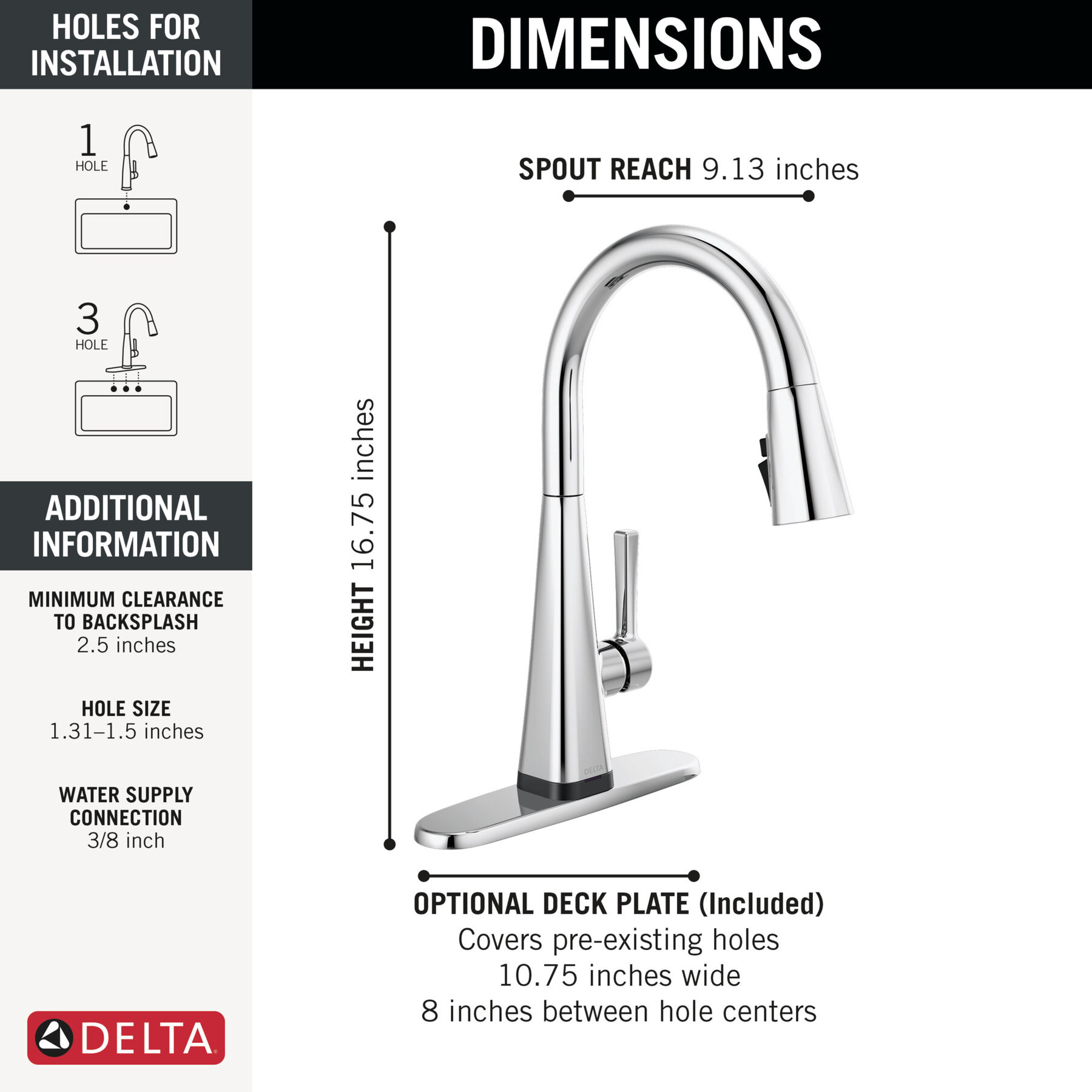 HOLES FOR INSTALLATION

1
HOLE

3
HOLE

ADDITIONAL INFORMATION

MINIMUM CLEARANCE TO BACKSPLASH
2.5 inches

HOLE SIZE
1.31–1.5 inches

WATER SUPPLY CONNECTION
3/8 inch

DELTA

DIMENSIONS

SPOUT REACH 9.13 inches

HEIGHT 16.75 inches

DELTA

OPTIONAL DECK PLATE (Included)
Covers pre-existing holes
10.75 inches wide
8 inches between hole centers