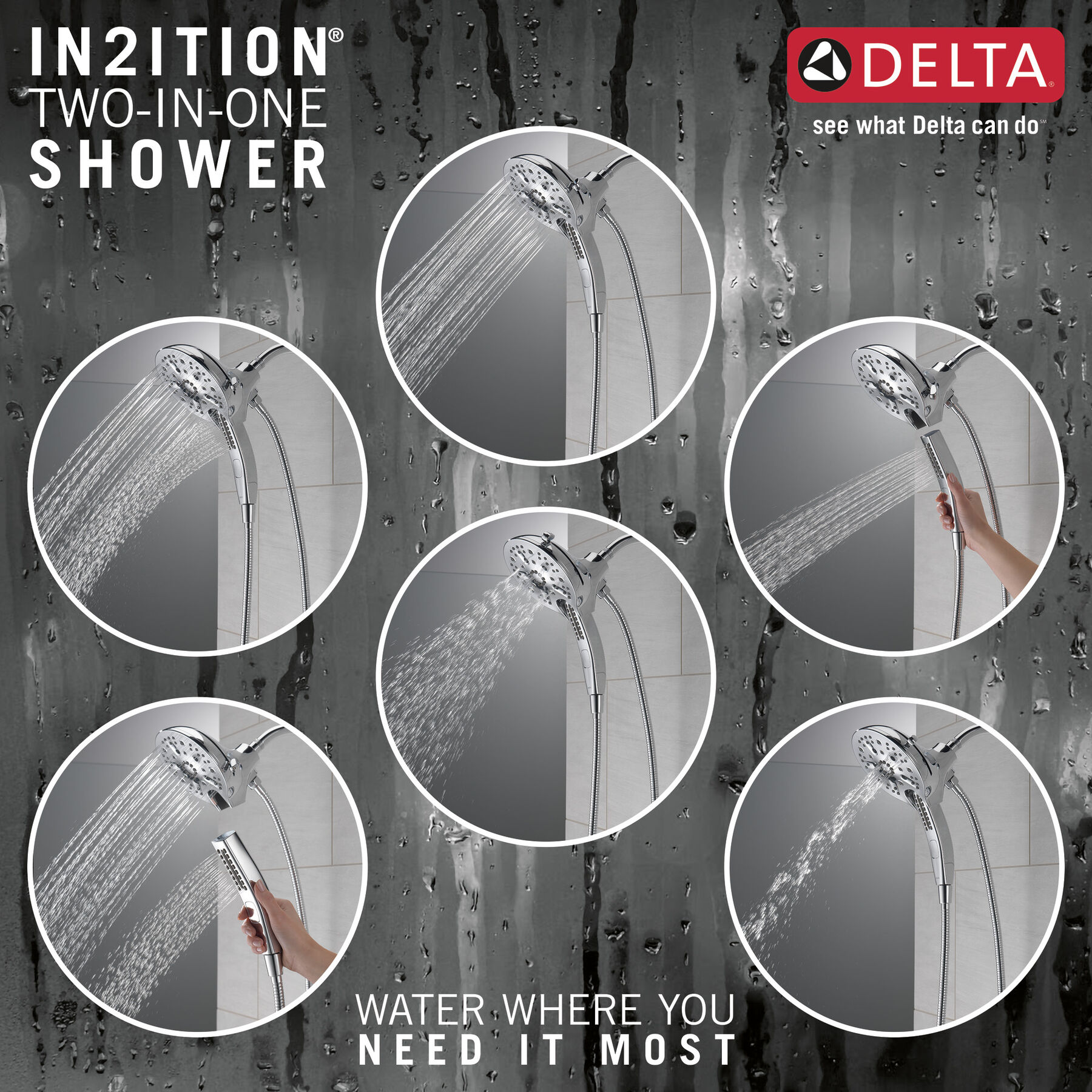 IN2ITION®
TWO-IN-ONE
SHOWER

DELTA®
see what Delta can do℠

WATER WHERE YOU
NEED IT MOST