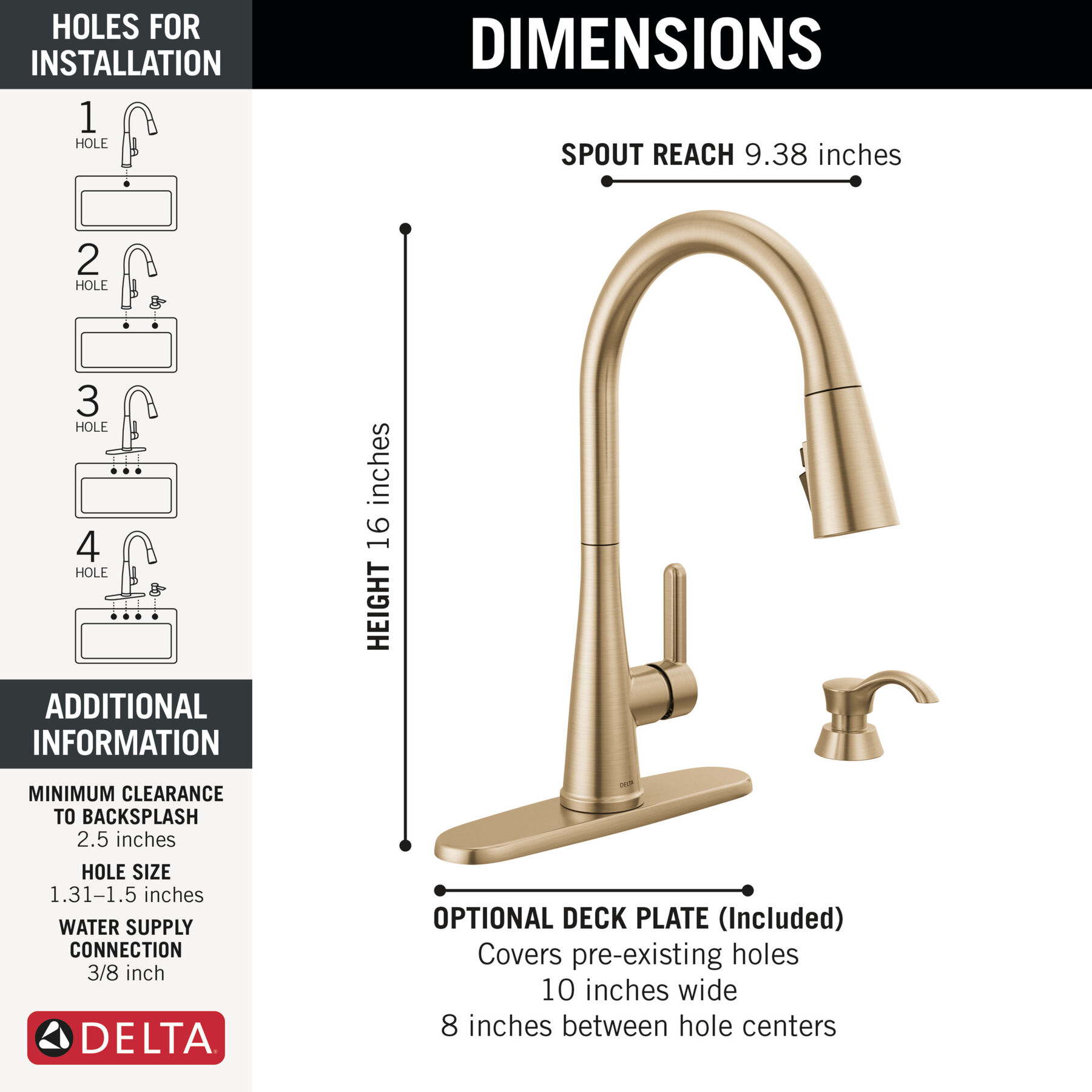 HOLES FOR INSTALLATION

1 HOLE

2 HOLE

3 HOLE

4 HOLE

ADDITIONAL INFORMATION

MINIMUM CLEARANCE TO BACKSPLASH
2.5 inches

HOLE SIZE
1.31–1.5 inches

WATER SUPPLY CONNECTION
3/8 inch

DELTA

DIMENSIONS

SPOUT REACH 9.38 inches

HEIGHT 16 inches

DELTA

OPTIONAL DECK PLATE (Included)
Covers pre-existing holes
10 inches wide
8 inches between hole centers