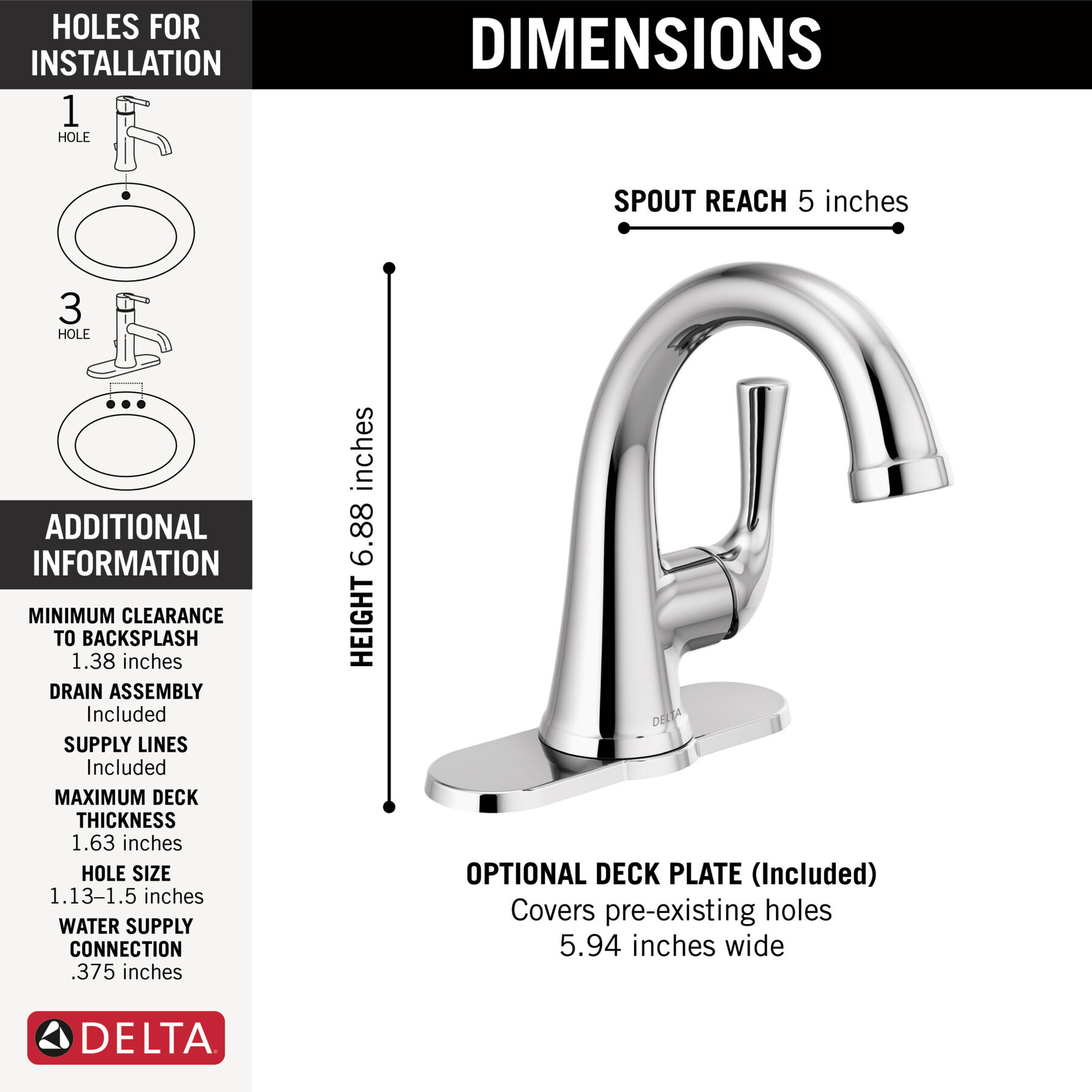 HOLES FOR INSTALLATION

1 HOLE

3 HOLE

ADDITIONAL INFORMATION

MINIMUM CLEARANCE TO BACKSPLASH
1.38 inches

DRAIN ASSEMBLY
Included

SUPPLY LINES
Included

MAXIMUM DECK THICKNESS
1.63 inches

HOLE SIZE
1.13–1.5 inches

WATER SUPPLY CONNECTION
.375 inches

DELTA

DIMENSIONS

SPOUT REACH 5 inches

HEIGHT 6.88 inches

DELTA

OPTIONAL DECK PLATE (Included)
Covers pre-existing holes
5.94 inches wide