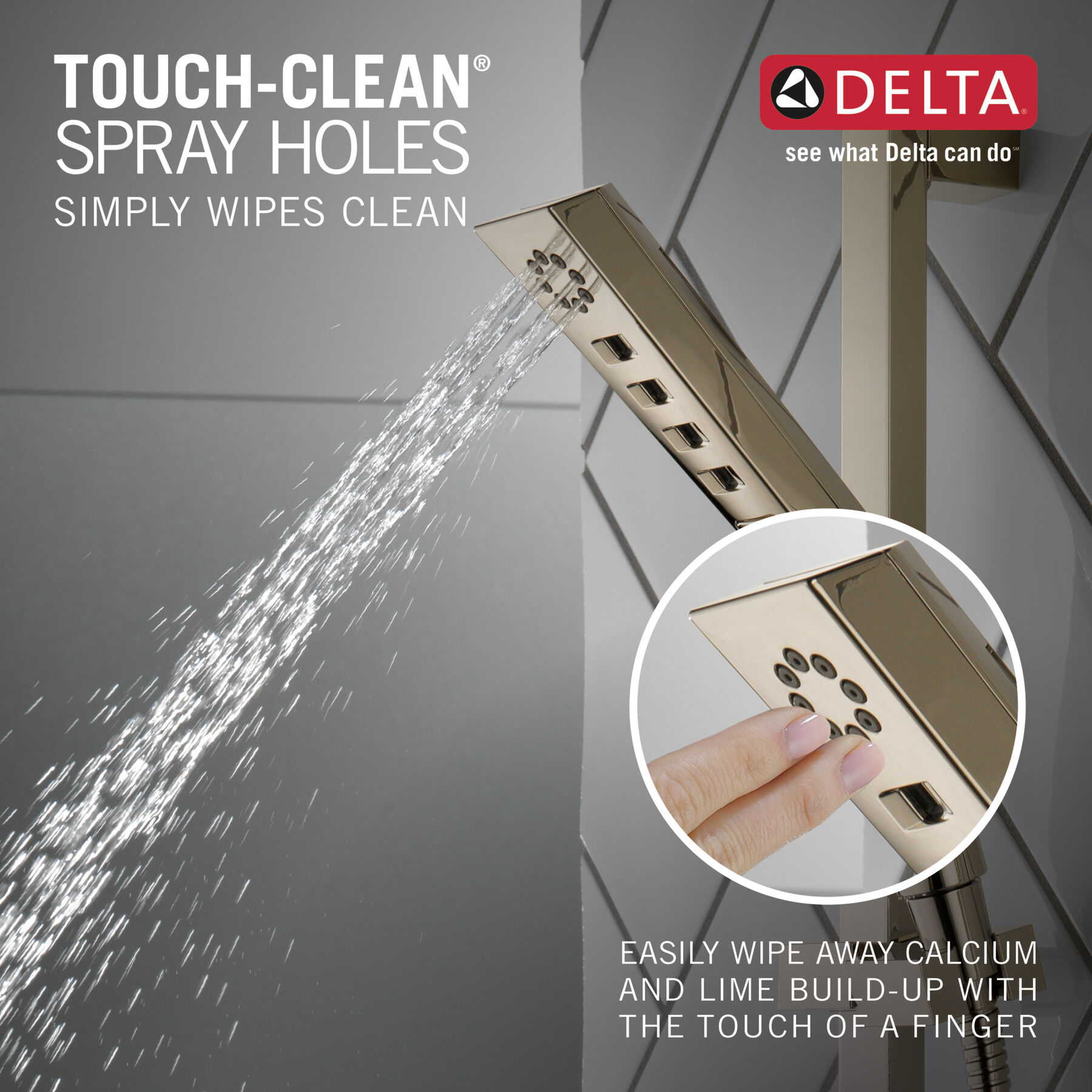 TOUCH-CLEAN®
SPRAY HOLES
SIMPLY WIPES CLEAN

DELTA®
see what Delta can do℠

EASILY WIPE AWAY CALCIUM AND LIME BUILD-UP WITH THE TOUCH OF A FINGER