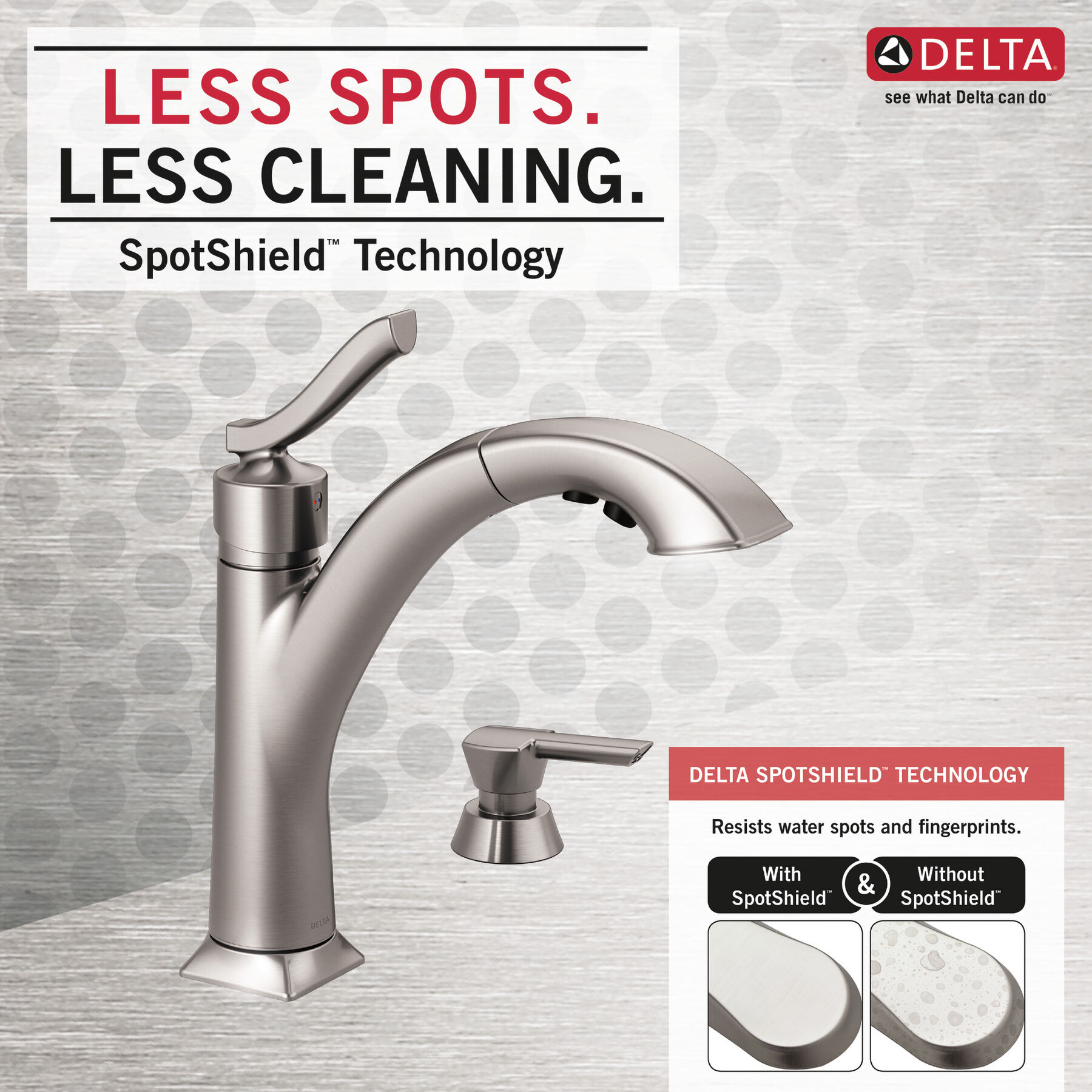 LESS SPOTS.
LESS CLEANING.

SpotShield™ Technology

DELTA
see what Delta can do℠

DELTA

DELTA SPOTSHIELD™ TECHNOLOGY

Resists water spots and fingerprints.

With SpotShield™

&

Without SpotShield™