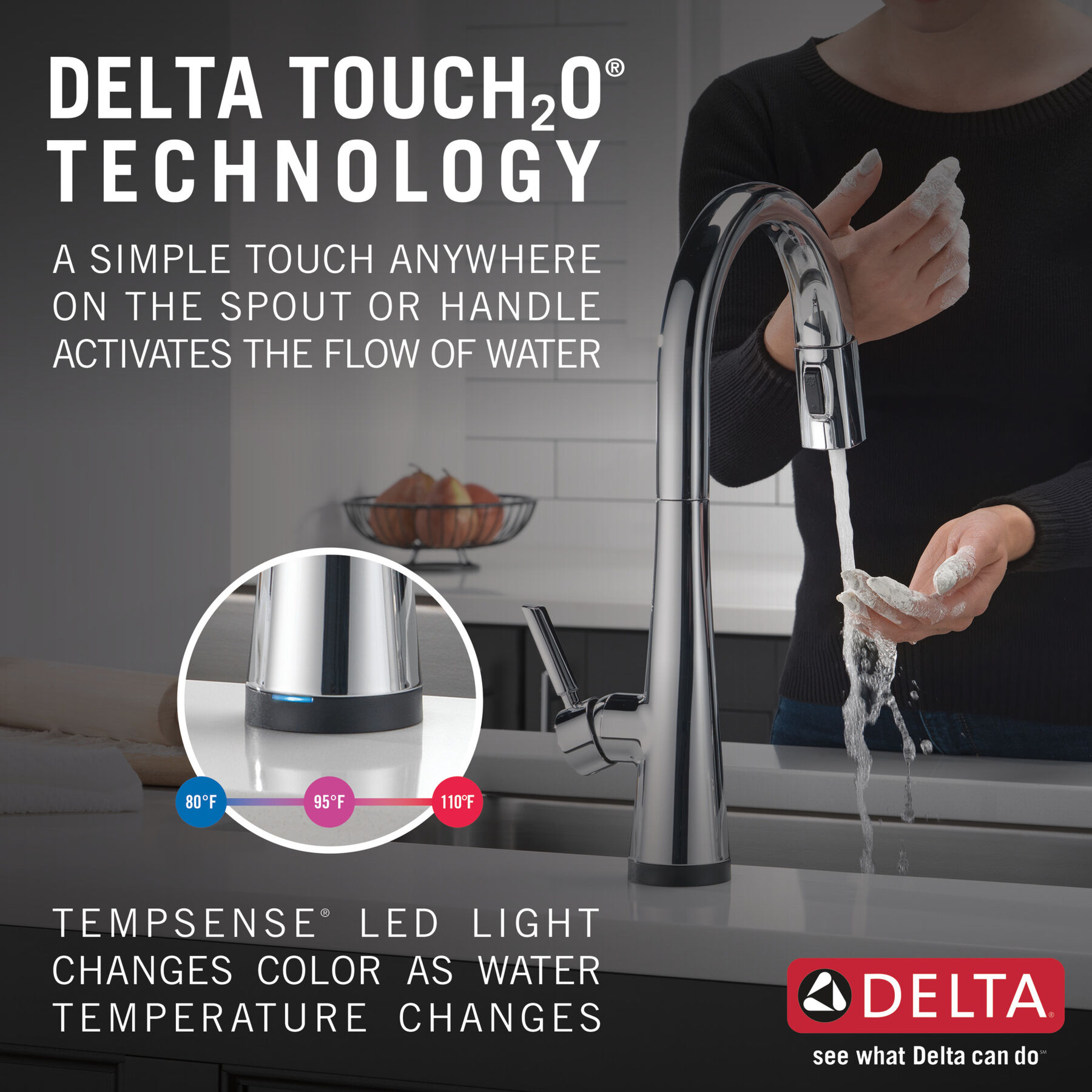 DELTA TOUCH$_2$O® TECHNOLOGY

A SIMPLE TOUCH ANYWHERE ON THE SPOUT OR HANDLE ACTIVATES THE FLOW OF WATER

80°F 95°F 110°F

TEMPSENSE® LED LIGHT CHANGES COLOR AS WATER TEMPERATURE CHANGES

DELTA®

see what Delta can do℠