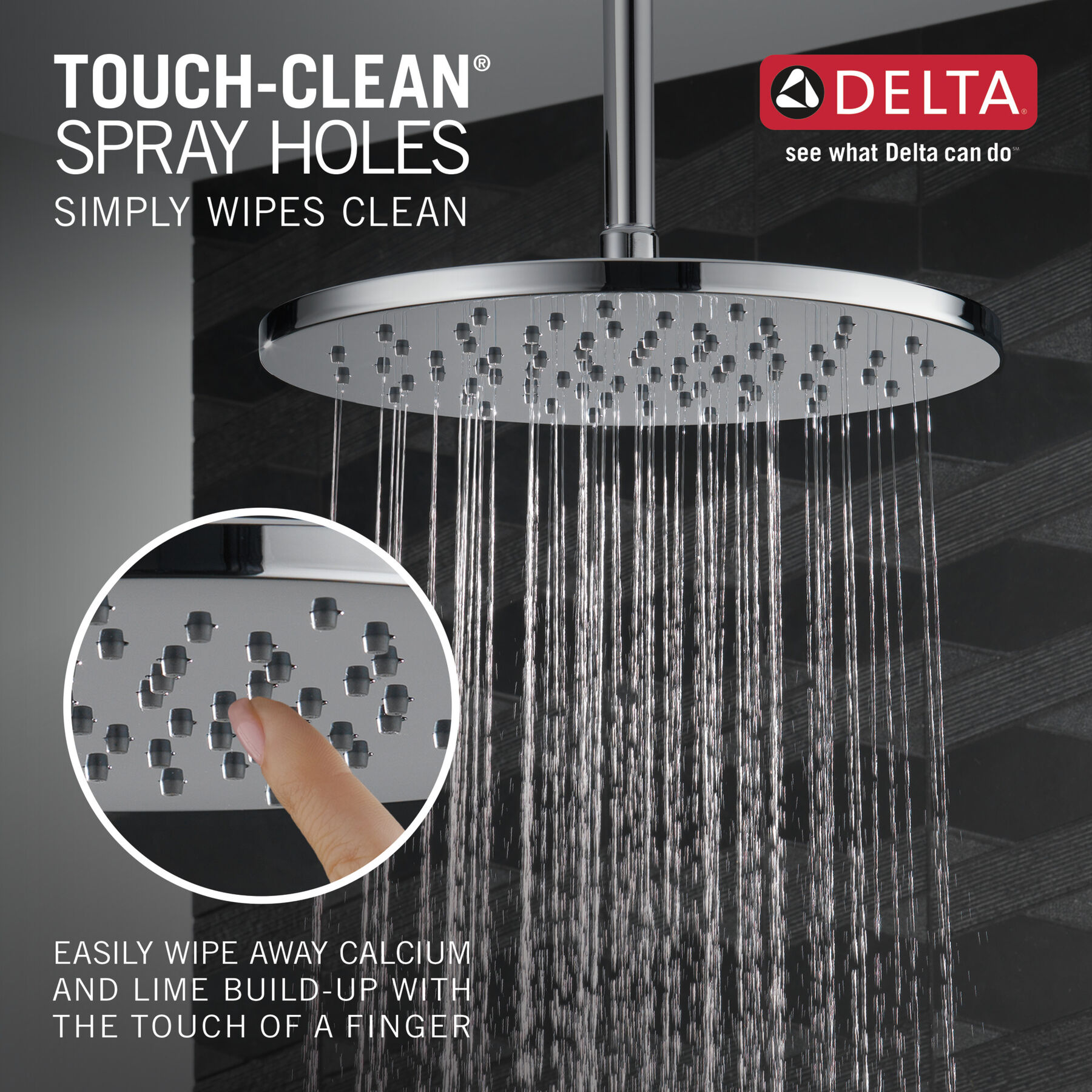 TOUCH-CLEAN®
SPRAY HOLES
SIMPLY WIPES CLEAN

DELTA®
see what Delta can do℠

EASILY WIPE AWAY CALCIUM AND LIME BUILD-UP WITH THE TOUCH OF A FINGER