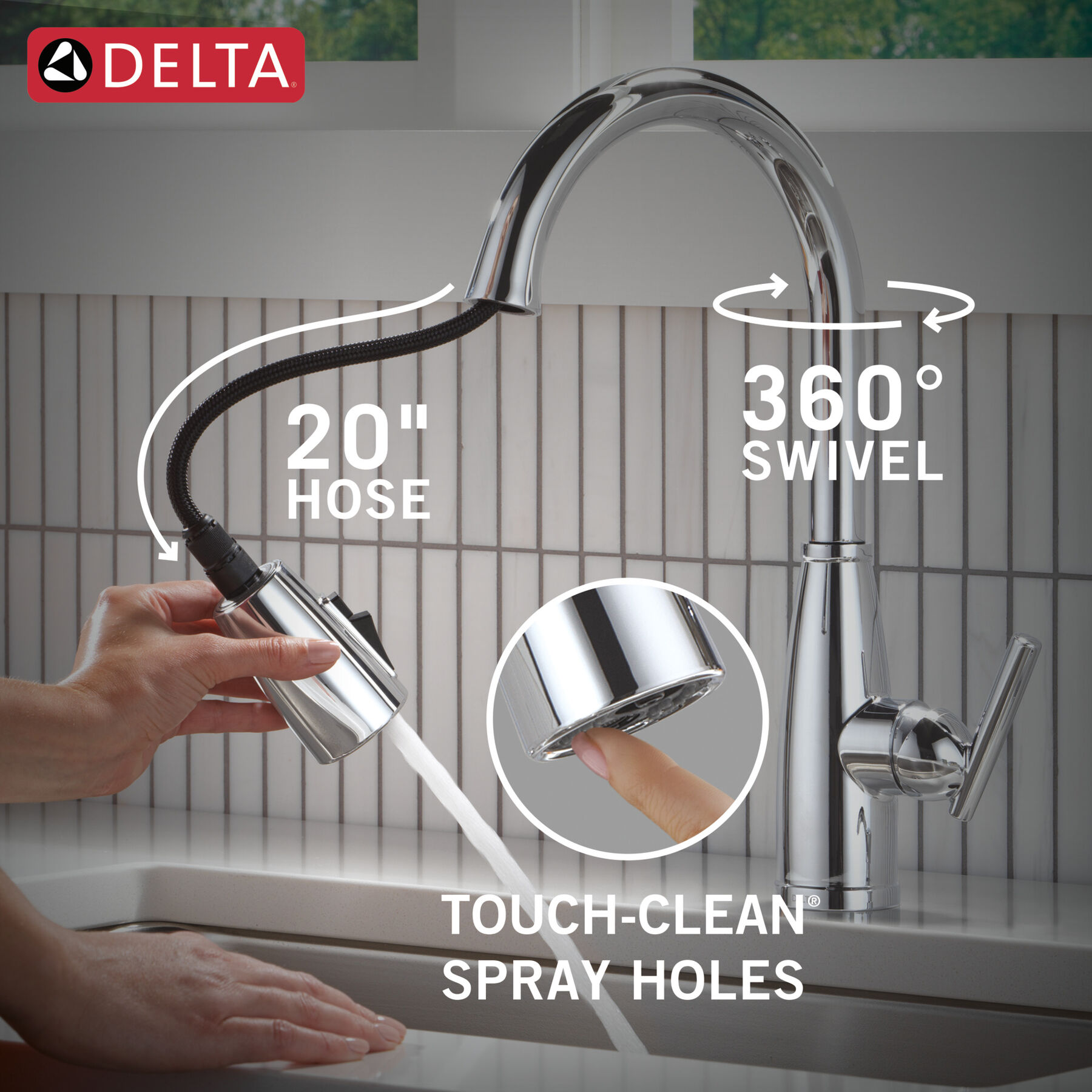 DELTA®

20" HOSE

360° SWIVEL

TOUCH-CLEAN® SPRAY HOLES