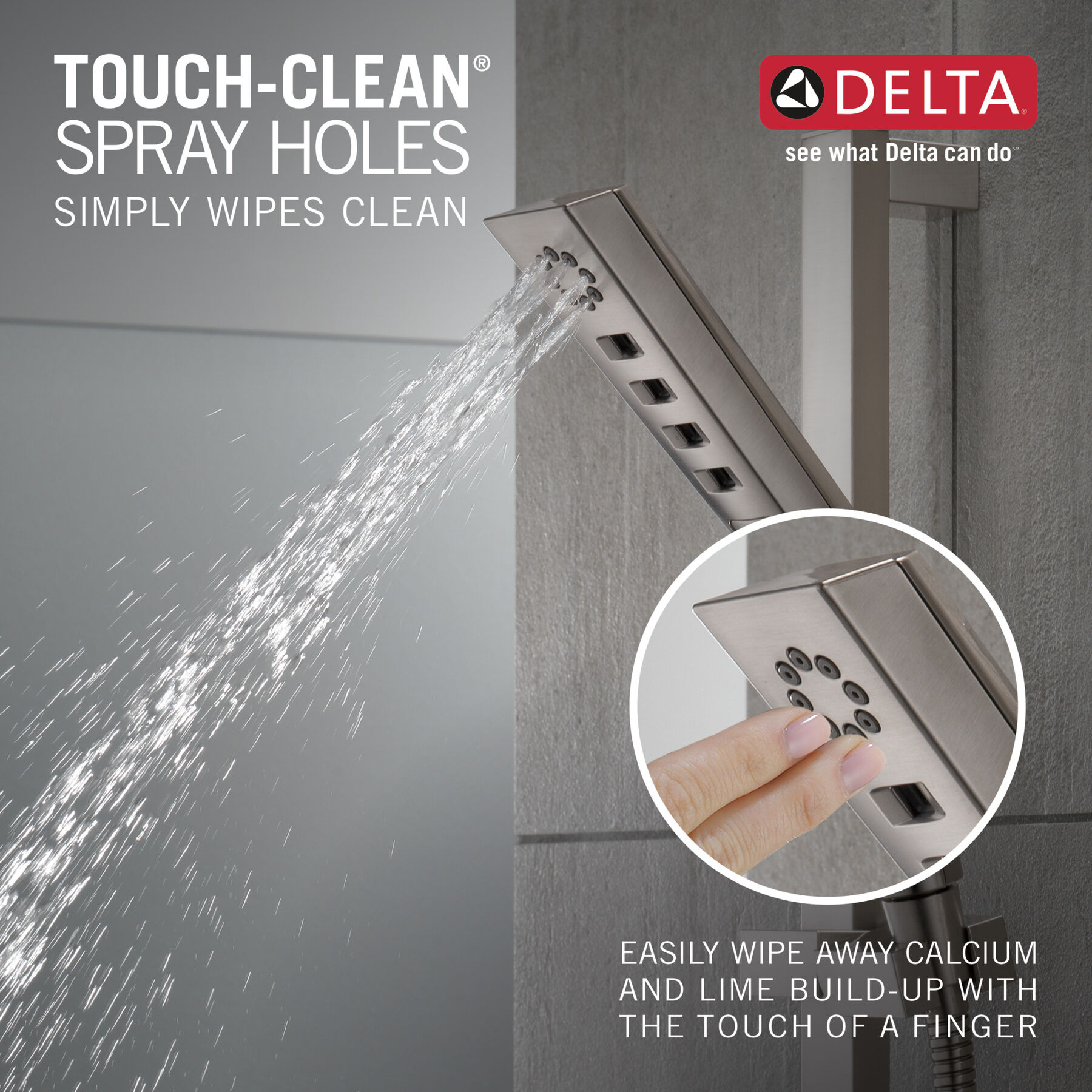 TOUCH-CLEAN®
SPRAY HOLES
SIMPLY WIPES CLEAN

DELTA®
see what Delta can do℠

EASILY WIPE AWAY CALCIUM AND LIME BUILD-UP WITH THE TOUCH OF A FINGER